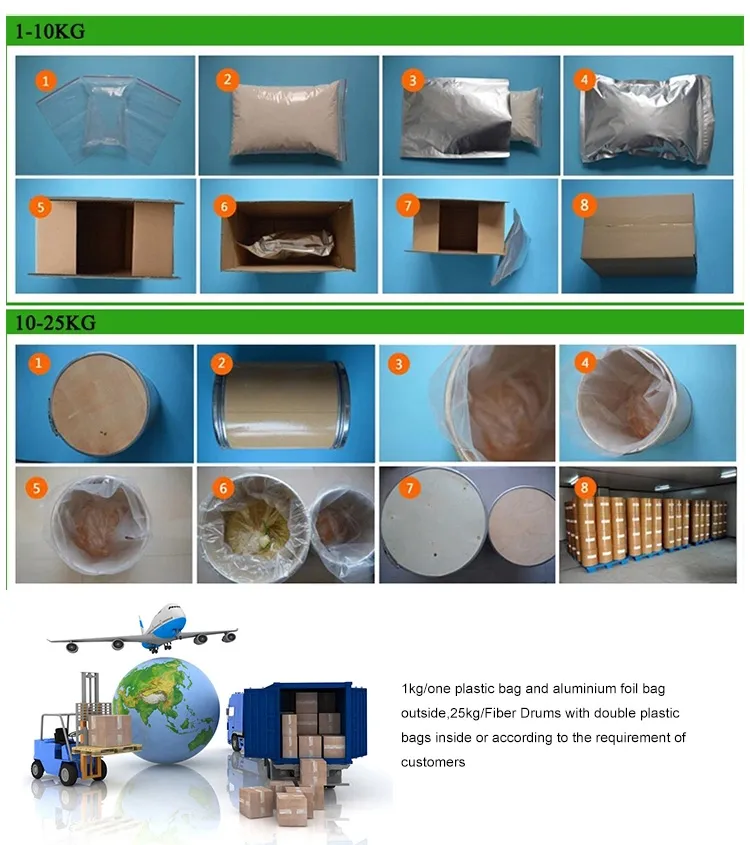 1-10KG

1

2

3

4

5

6

7

8

10-25KG

1

2

3

4

5

6

7

8

1kg/one plastic bag and aluminium foil bag outside,25kg/Fiber Drums with double plastic bags inside or according to the requirement of customers