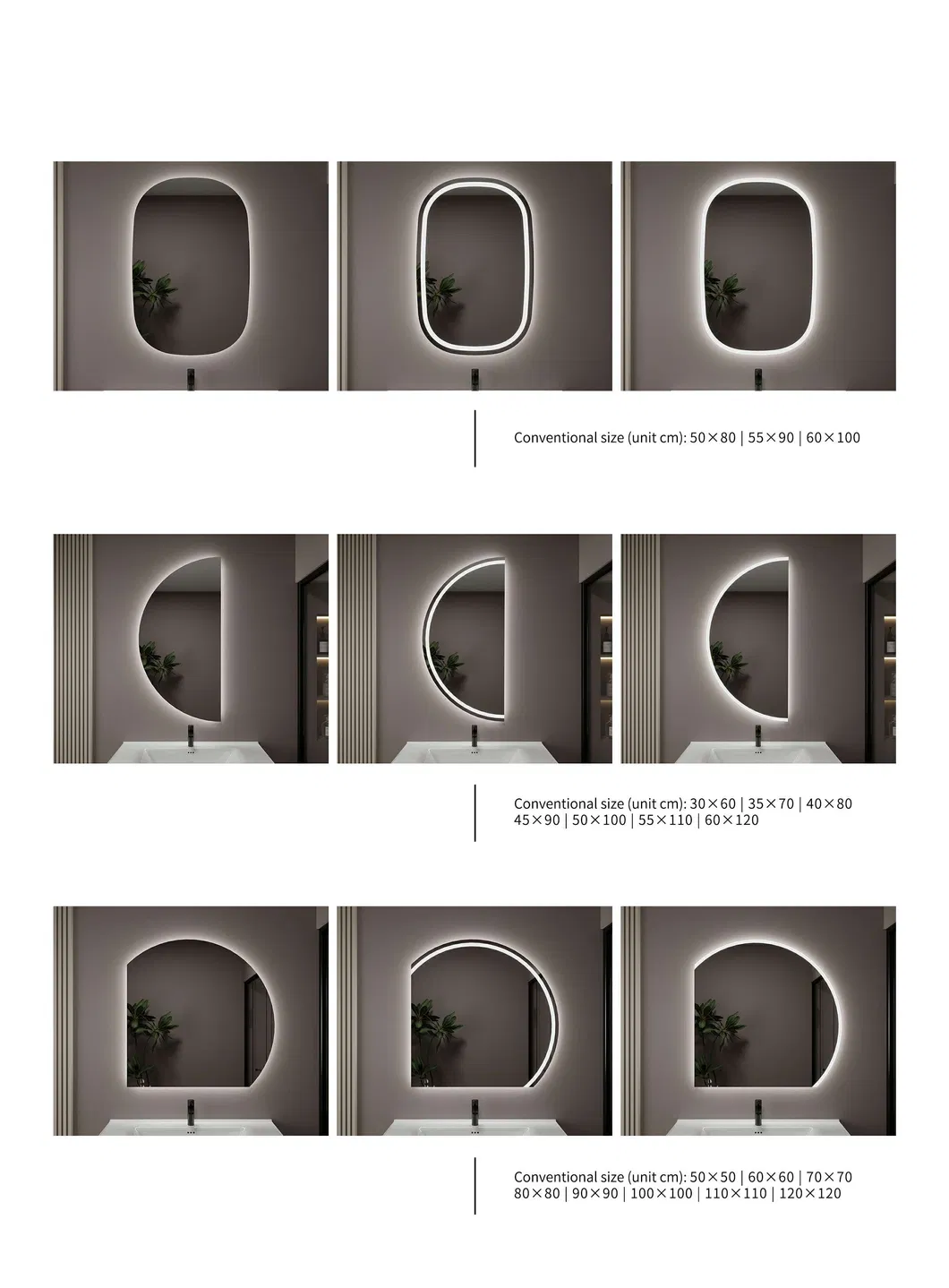 Conventional size (unit cm): 50×80 | 55×90 | 60×100

Conventional size (unit cm): 30×60 | 35×70 | 40×80
45×90 | 50×100 | 55×110 | 60×120

Conventional size (unit cm): 50×50 | 60×60 | 70×70
80×80 | 90×90 | 100×100 | 110×110 | 120×120