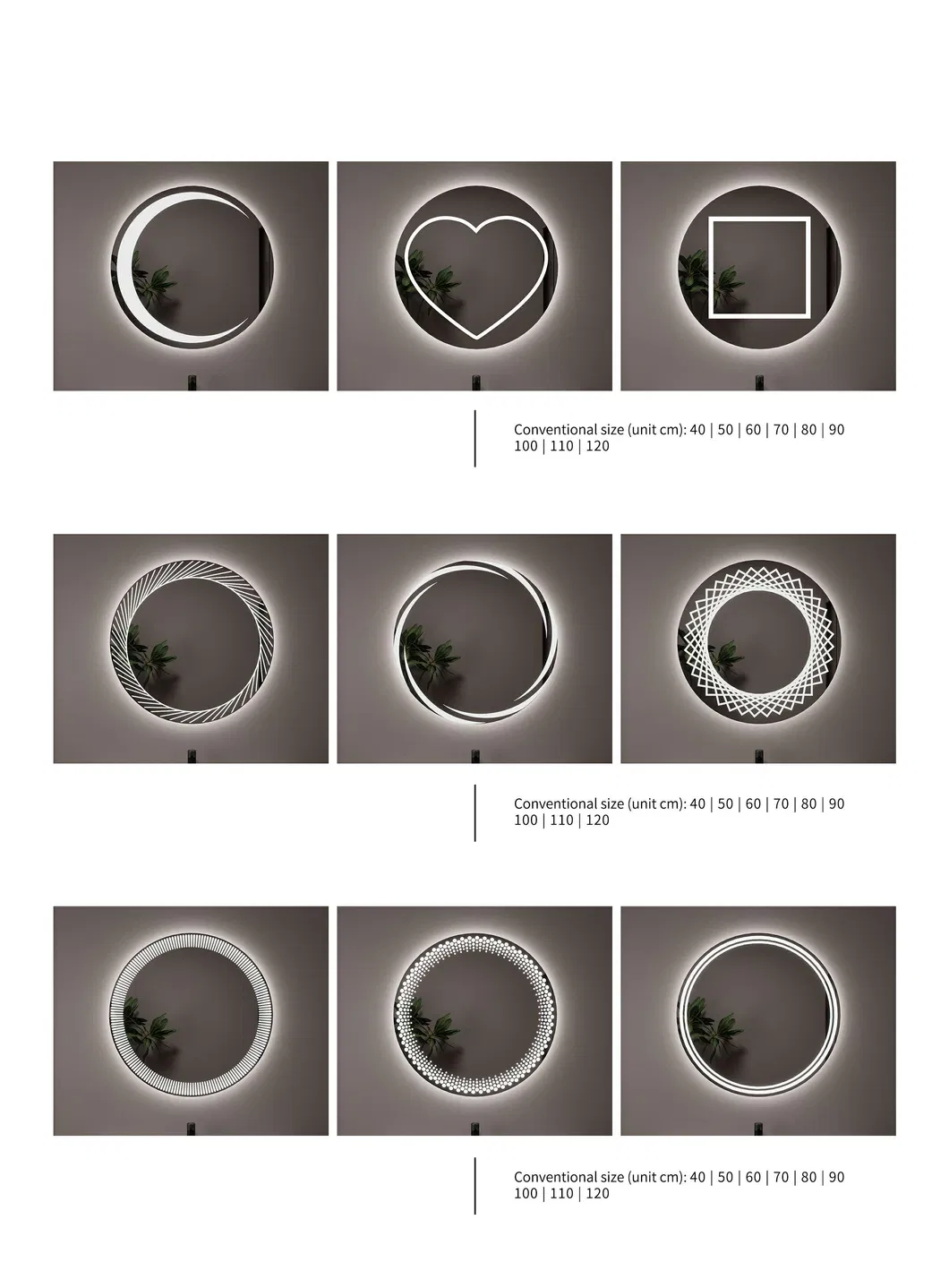 Conventional size (unit cm): 40 | 50 | 60 | 70 | 80 | 90
100 | 110 | 120

Conventional size (unit cm): 40 | 50 | 60 | 70 | 80 | 90
100 | 110 | 120

Conventional size (unit cm): 40 | 50 | 60 | 70 | 80 | 90
100 | 110 | 120