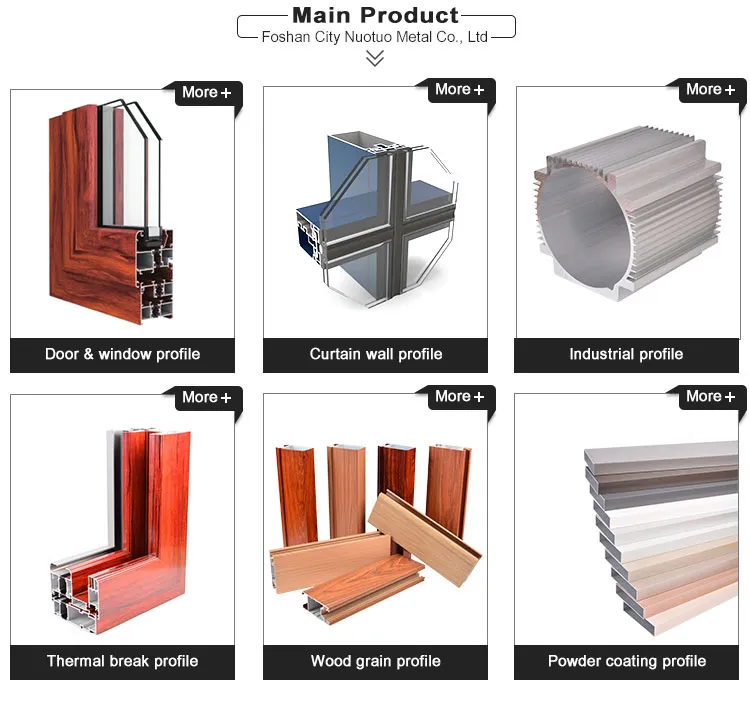 Main Product
Foshan City Nuotuo Metal Co., Ltd

More +
Door & window profile

More +
Curtain wall profile

More +
Industrial profile

More +
Thermal break profile

More +
Wood grain profile

More +
Powder coating profile