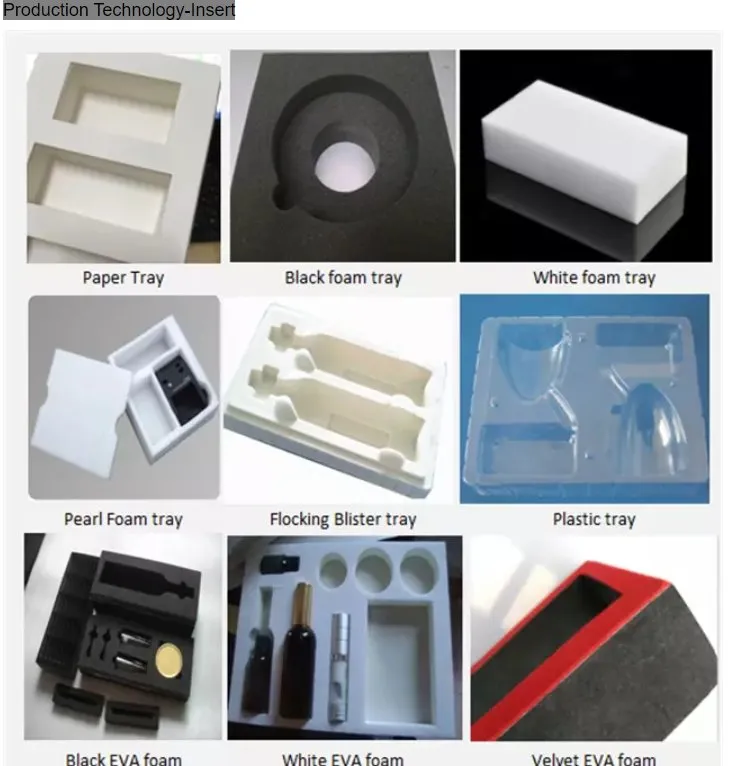 Production Technology-Insert

Paper Tray

Black foam tray

White foam tray

Pearl Foam tray

Flocking Blister tray

Plastic tray

Black EVA foam

White EVA foam

Velvet EVA foam