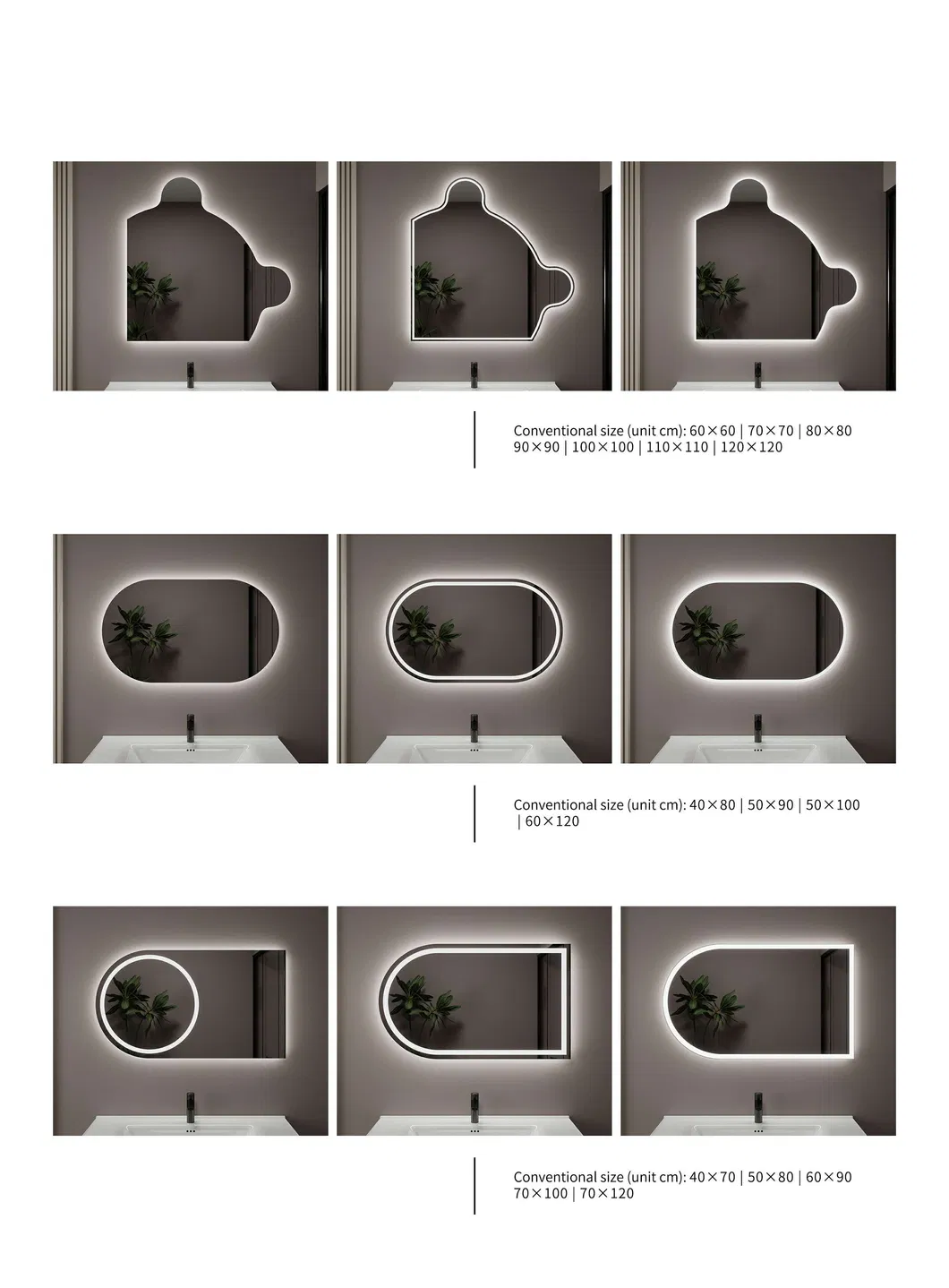 Conventional size (unit cm): 60×60 | 70×70 | 80×80 90×90 | 100×100 | 110×110 | 120×120

Conventional size (unit cm): 40×80 | 50×90 | 50×100 | 60×120

Conventional size (unit cm): 40×70 | 50×80 | 60×90 70×100 | 70×120