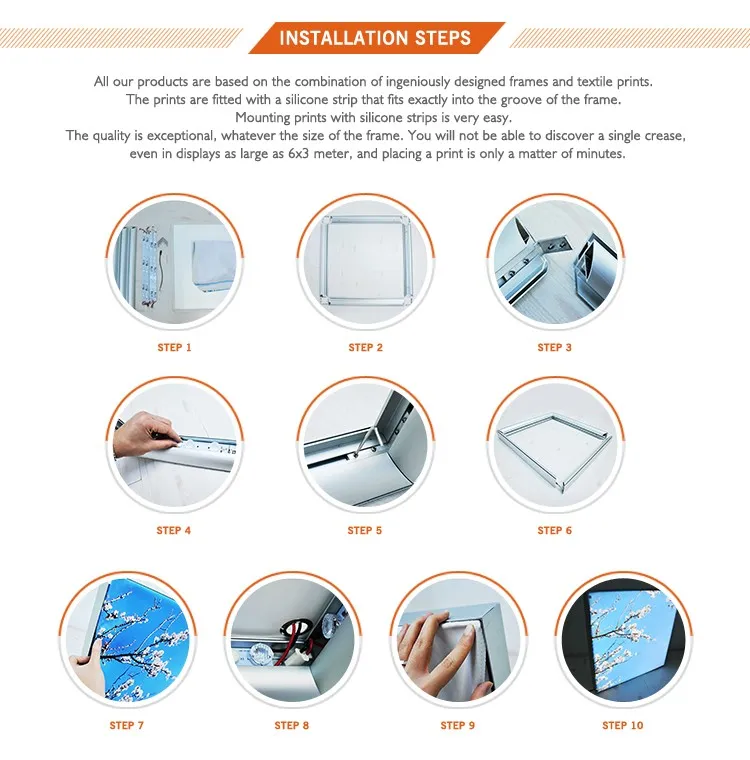 INSTALLATION STEPS

All our products are based on the combination of ingeniously designed frames and textile prints. The prints are fitted with a silicone strip that fits exactly into the groove of the frame. Mounting prints with silicone strips is very easy. The quality is exceptional, whatever the size of the frame. You will not be able to discover a single crease, even in displays as large as 6x3 meter, and placing a print is only a matter of minutes.

STEP 1

STEP 2

STEP 3

STEP 4

STEP 5

STEP 6

STEP 7

STEP 8

STEP 9

STEP 10