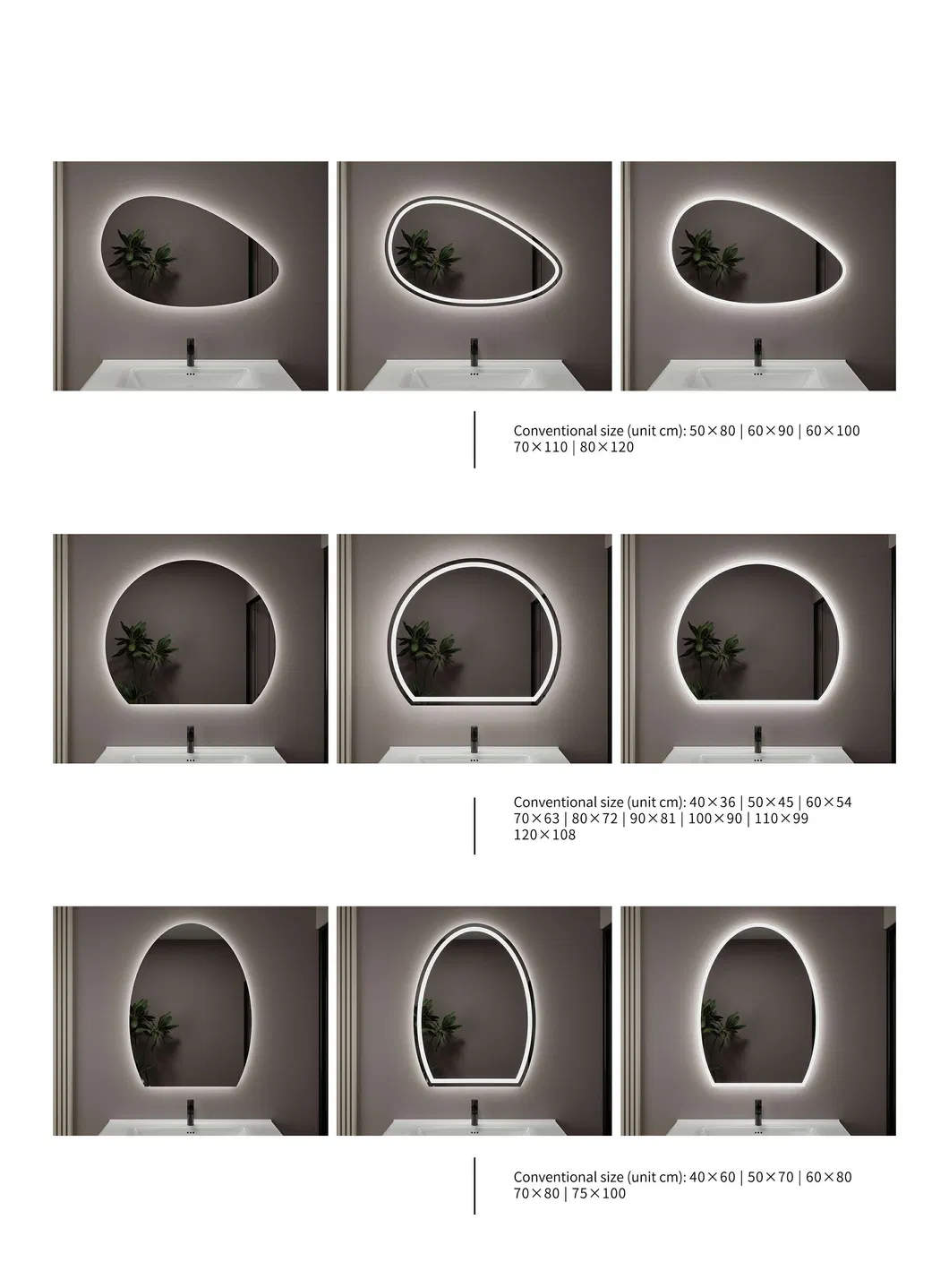 Conventional size (unit cm): 50×80 | 60×90 | 60×100
70×110 | 80×120

Conventional size (unit cm): 40×36 | 50×45 | 60×54
70×63 | 80×72 | 90×81 | 100×90 | 110×99
120×108

Conventional size (unit cm): 40×60 | 50×70 | 60×80
70×80 | 75×100