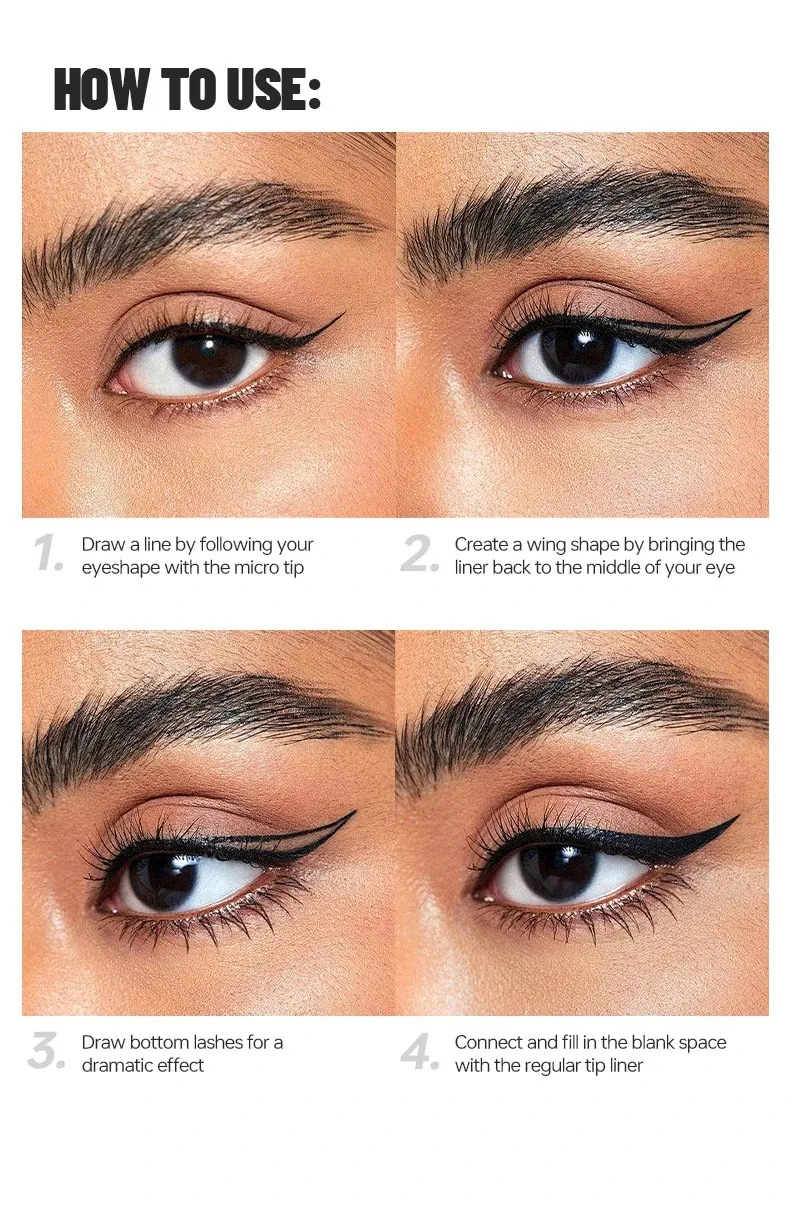 HOW TO USE:

1. Draw a line by following your eyeshape with the micro tip

2. Create a wing shape by bringing the liner back to the middle of your eye

3. Draw bottom lashes for a dramatic effect

4. Connect and fill in the blank space with the regular tip liner