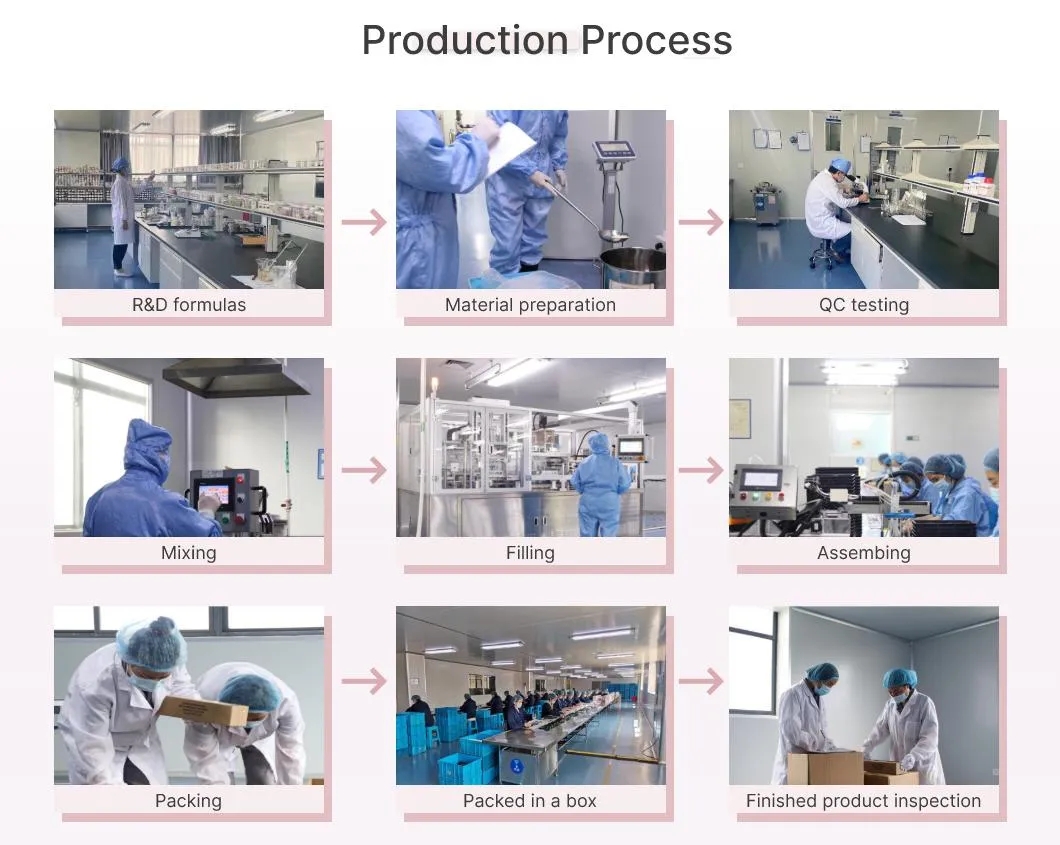 Production Process

R&D formulas

Material preparation

QC testing

Mixing

Filling

Assembing

Packing

Packed in a box

Finished product inspection