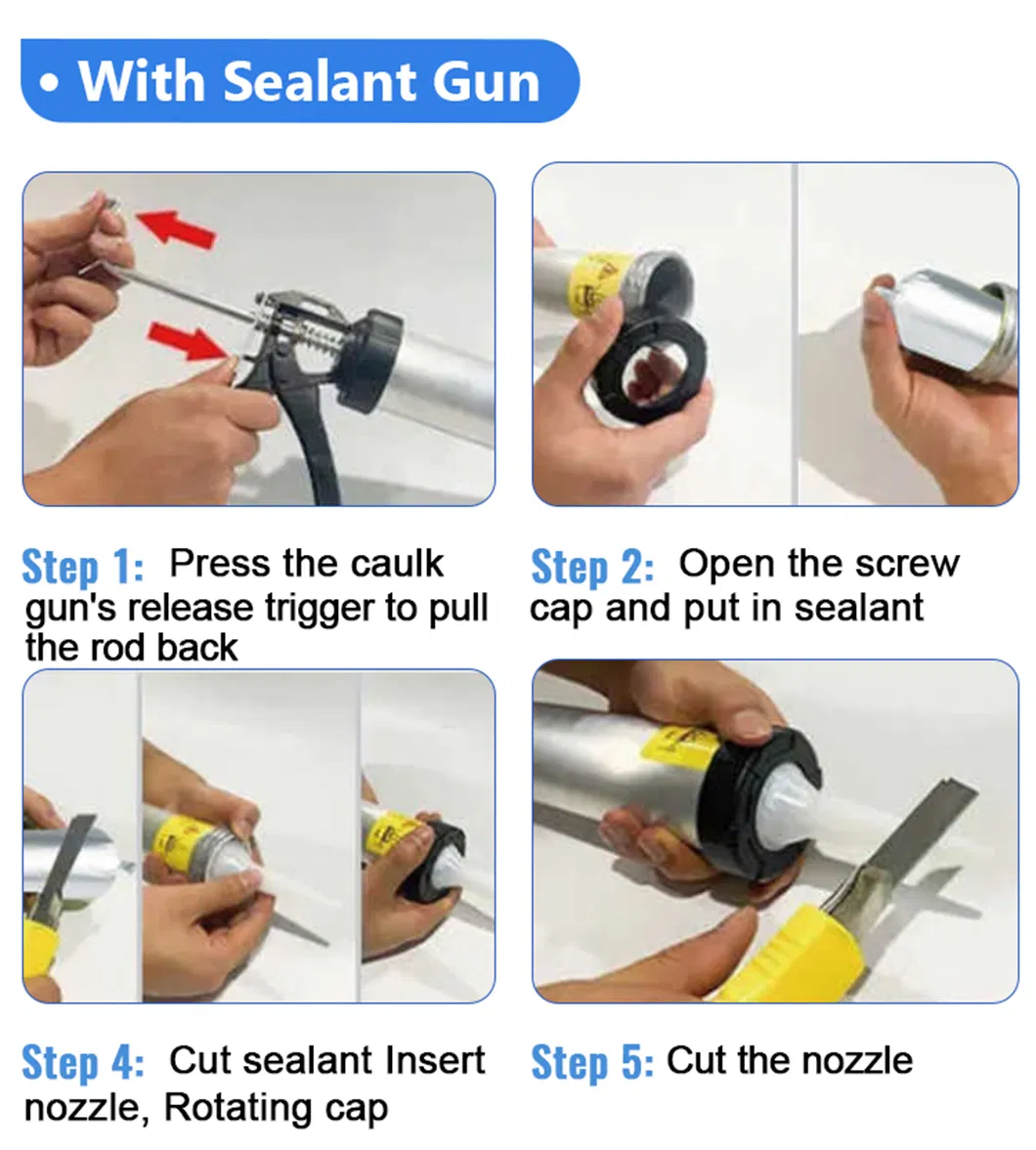 • With Sealant Gun

Step 1: Press the caulk gun's release trigger to pull the rod back

Step 2: Open the screw cap and put in sealant

Step 4: Cut sealant Insert nozzle, Rotating cap

Step 5: Cut the nozzle