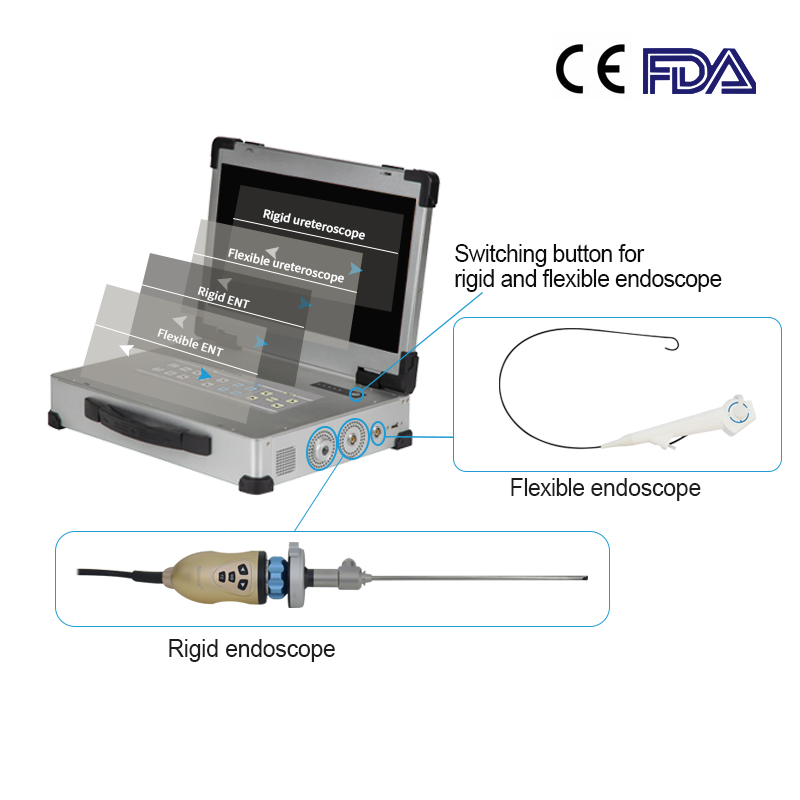 CE FDA

Rigid ureteroscope

Flexible ureteroscope

Rigid ENT

Flexible ENT

Switching button for rigid and flexible endoscope

Flexible endoscope

Rigid endoscope