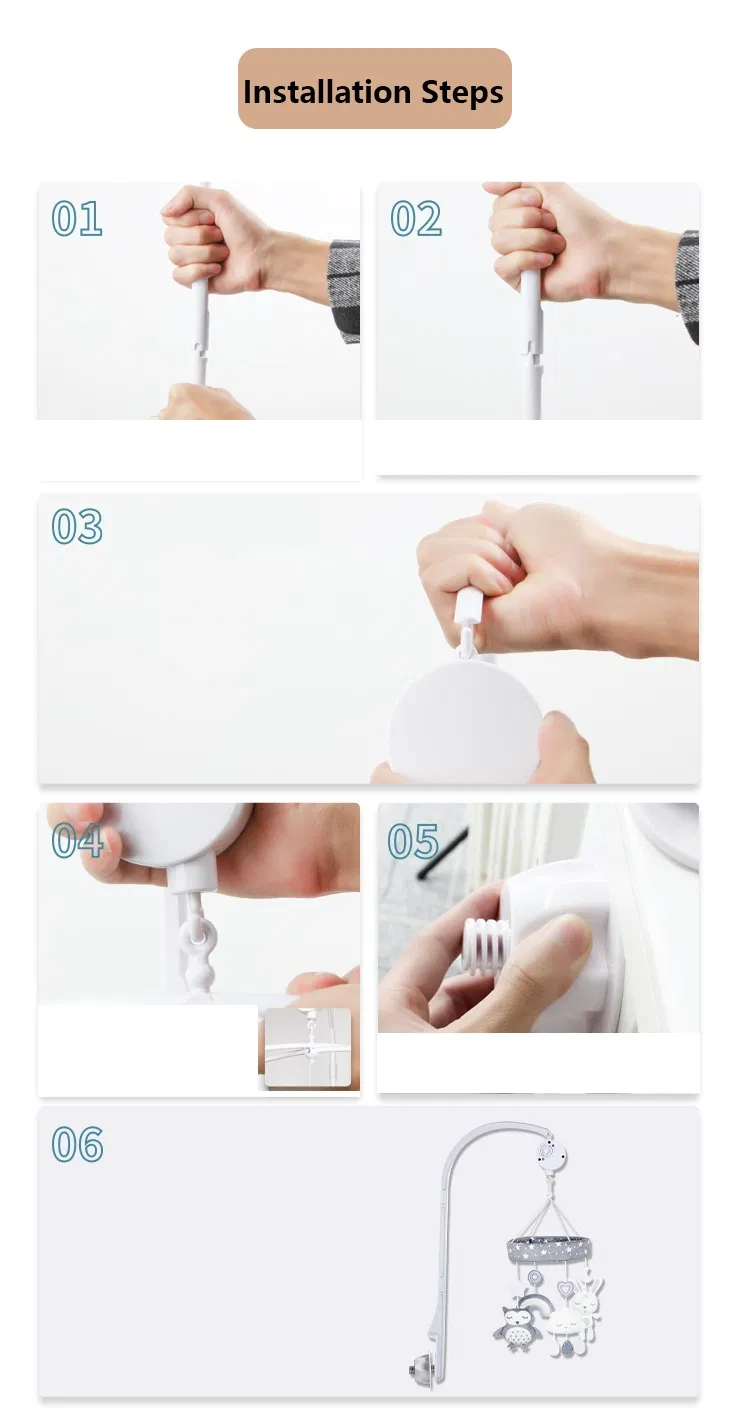 Installation Steps

01

02

03

04

05

06