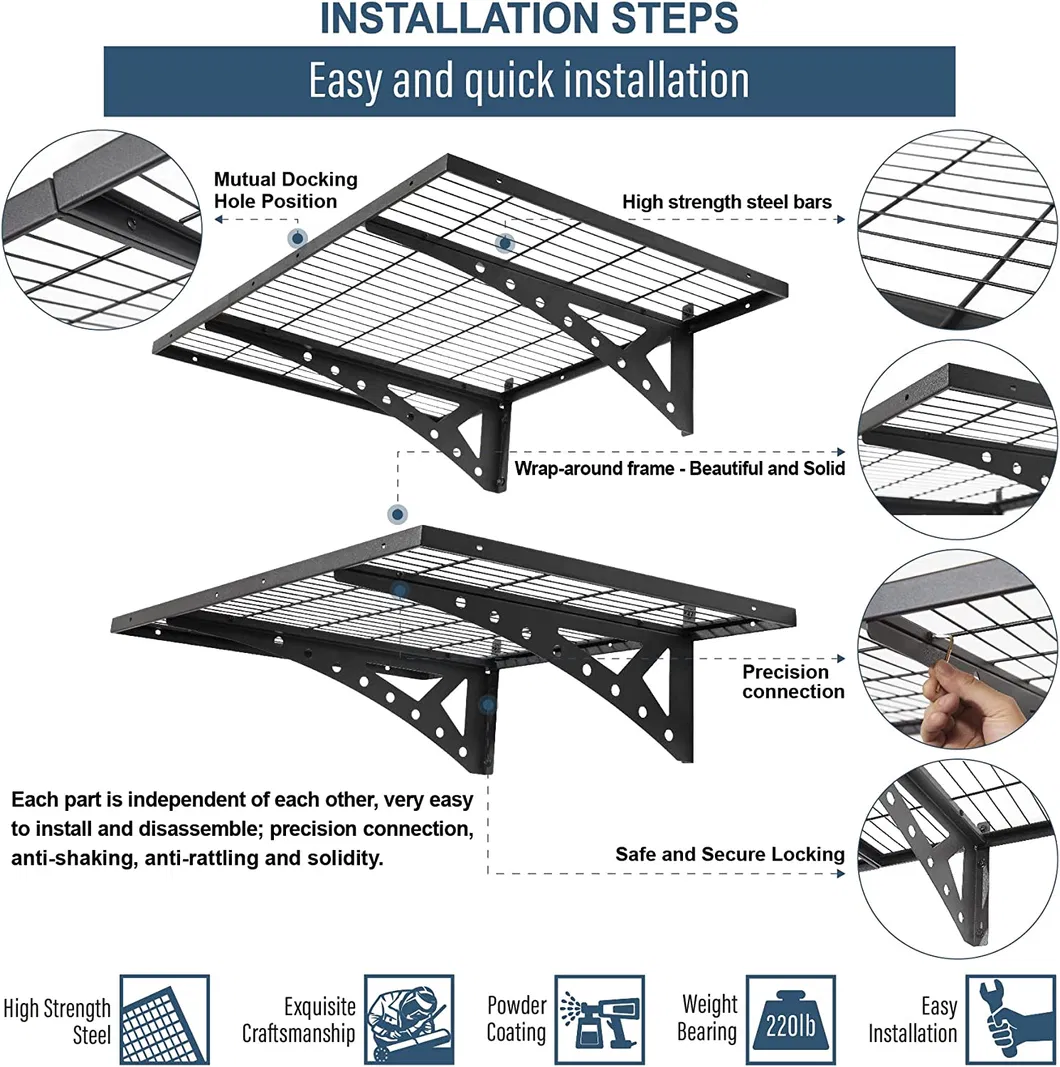 INSTALLATION STEPS

Easy and quick installation

Mutual Docking Hole Position

High strength steel bars

Wrap-around frame - Beautiful and Solid

Precision connection

Each part is independent of each other, very easy to install and disassemble; precision connection, anti-shaking, anti-rattling and solidity.

Safe and Secure Locking

High Strength Steel

Exquisite Craftsmanship

Powder Coating

Weight Bearing

220lb

Easy Installation