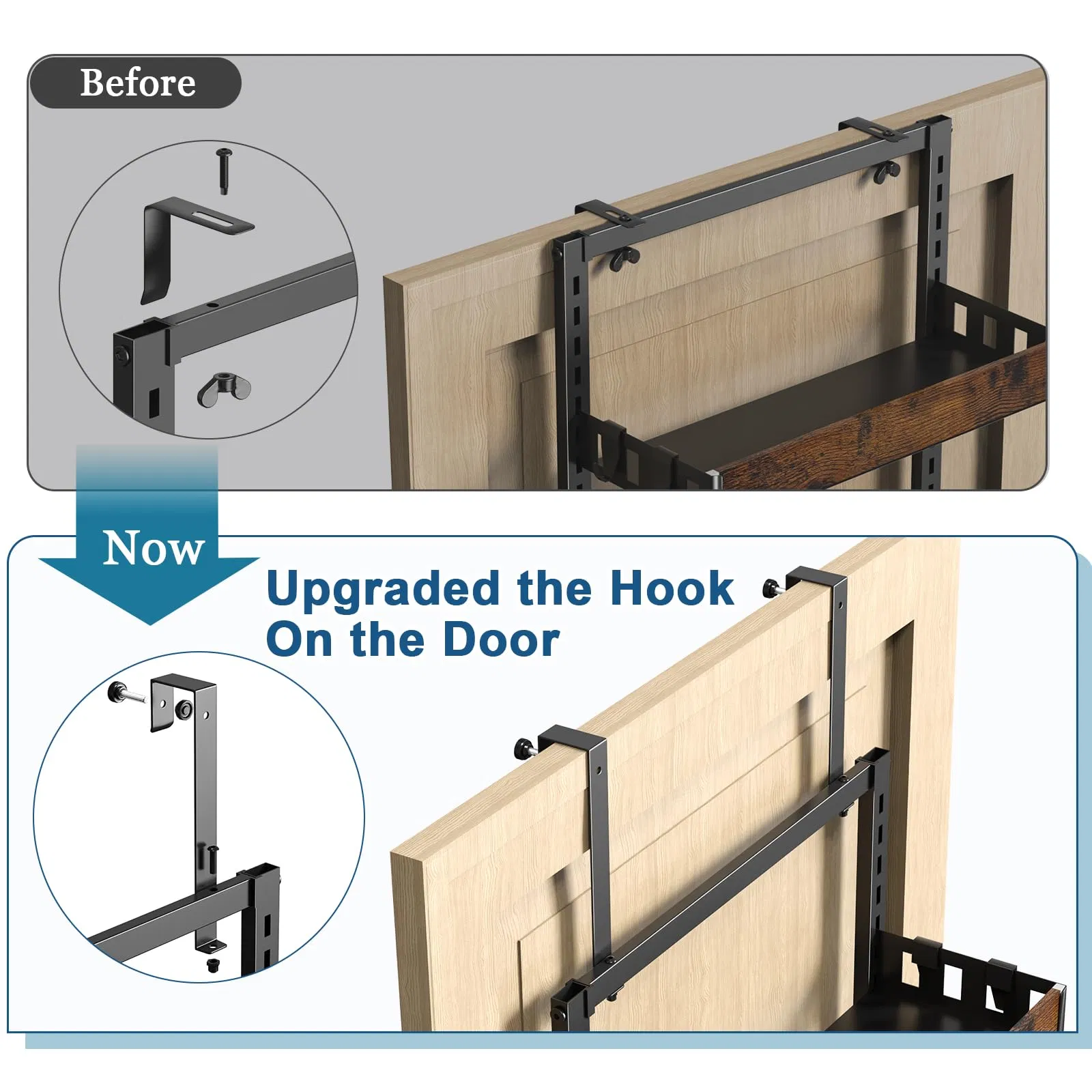 Before

Now

Upgraded the Hook On the Door