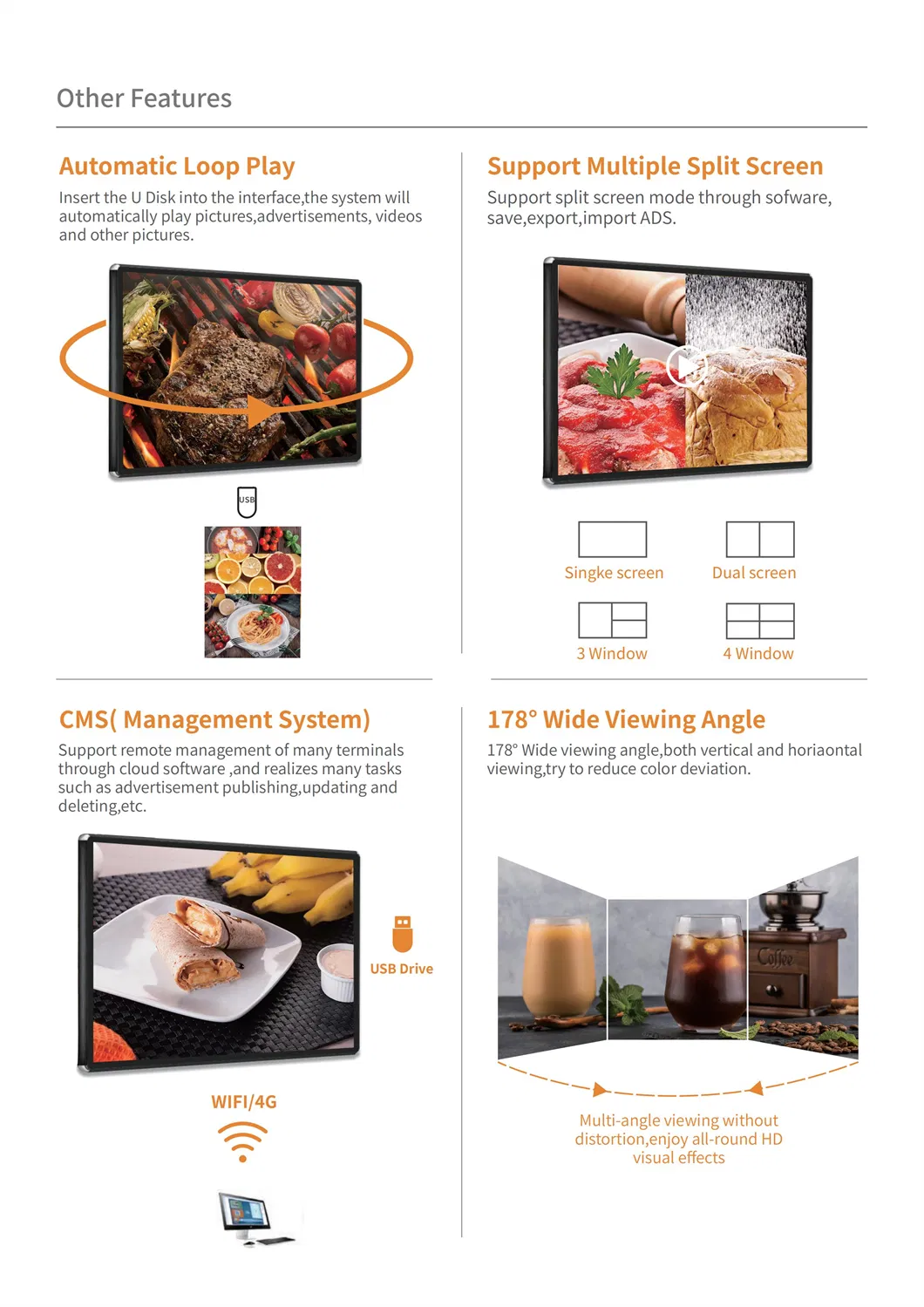 Other Features

Automatic Loop Play

Insert the U Disk into the interface,the system will automatically play pictures,advertisements, videos and other pictures.

USB

Support Multiple Split Screen

Support split screen mode through sofware, save,export,import ADS.

Singke screen

Dual screen

3 Window

4 Window

CMS( Management System)

Support remote management of many terminals through cloud software ,and realizes many tasks such as advertisement publishing,updating and deleting,etc.

USB Drive

WIFI/4G

178° Wide Viewing Angle

178° Wide viewing angle,both vertical and horiaontal viewing,try to reduce color deviation.

Coffee

Multi-angle viewing without distortion,enjoy all-round HD visual effects