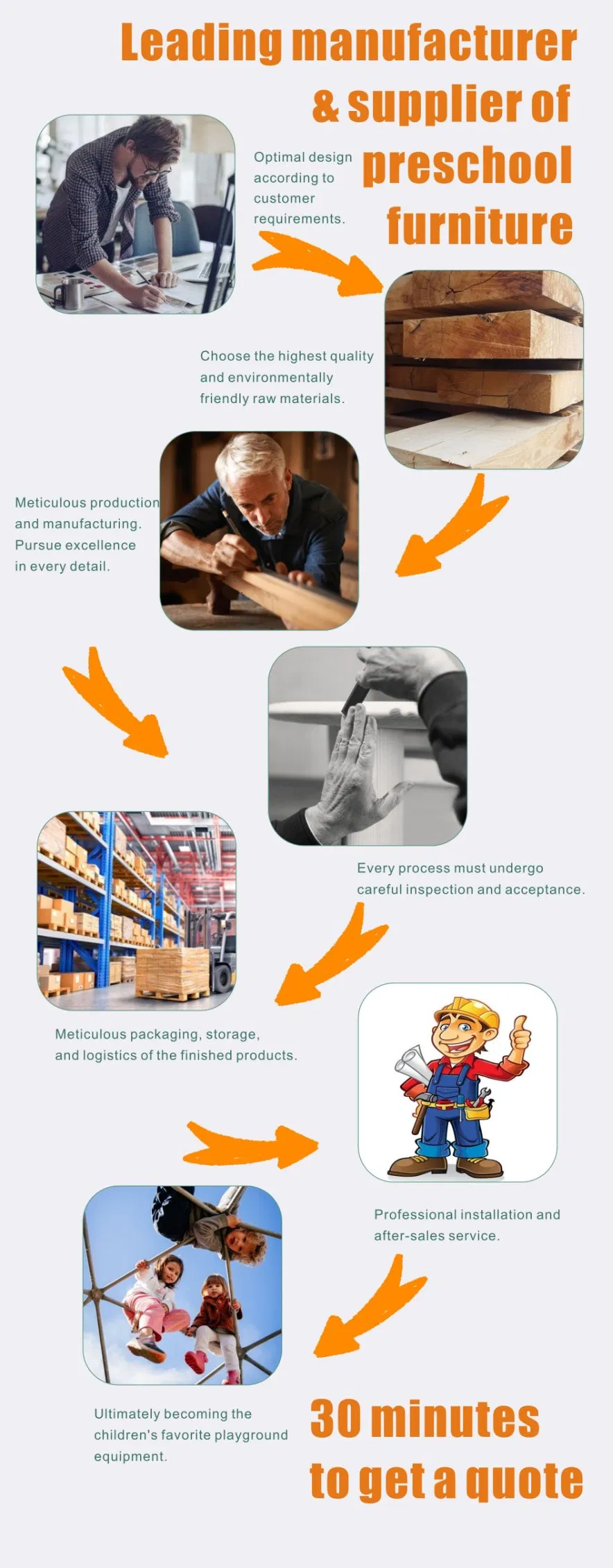 Leading manufacturer & supplier of preschool furniture

Optimal design according to customer requirements.

Choose the highest quality and environmentally friendly raw materials.

Meticulous production and manufacturing. Pursue excellence in every detail.

Every process must undergo careful inspection and acceptance.

Meticulous packaging, storage, and logistics of the finished products.

Professional installation and after-sales service.

Ultimately becoming the children's favorite playground equipment.

30 minutes to get a quote