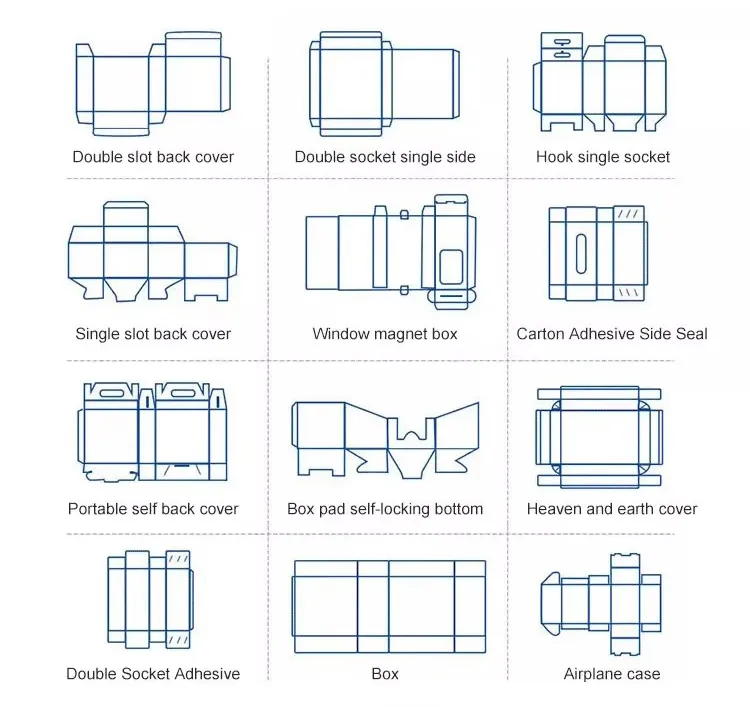 Double slot back cover

Double socket single side

Hook single socket

Single slot back cover

Window magnet box

Carton Adhesive Side Seal

Portable self back cover

Box pad self-locking bottom

Heaven and earth cover

Double Socket Adhesive

Box

Airplane case