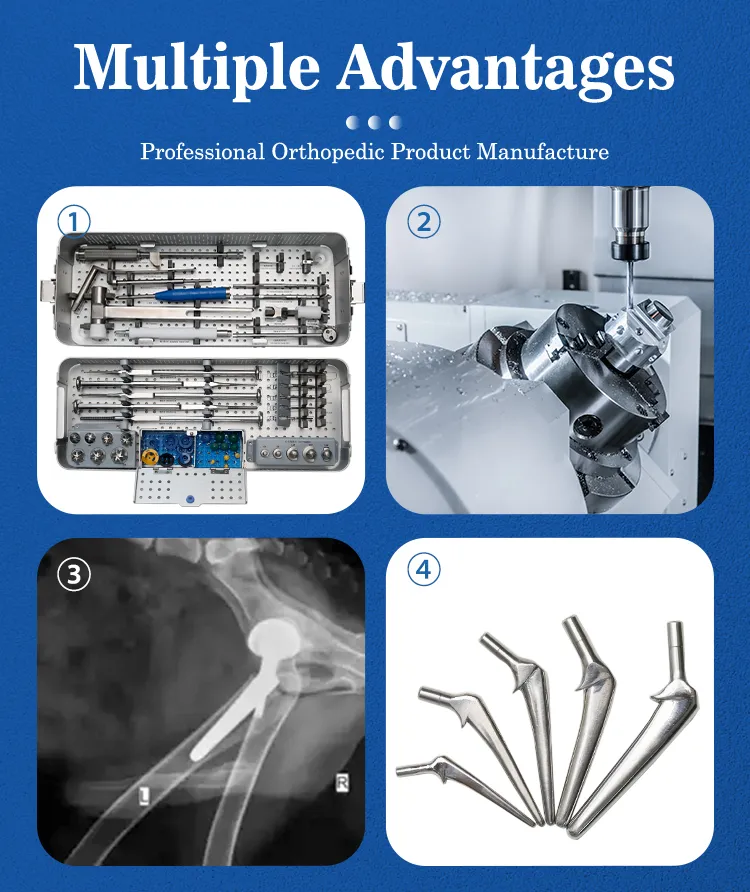 Multiple Advantages

Professional Orthopedic Product Manufacture

①

②

③

L

R

④