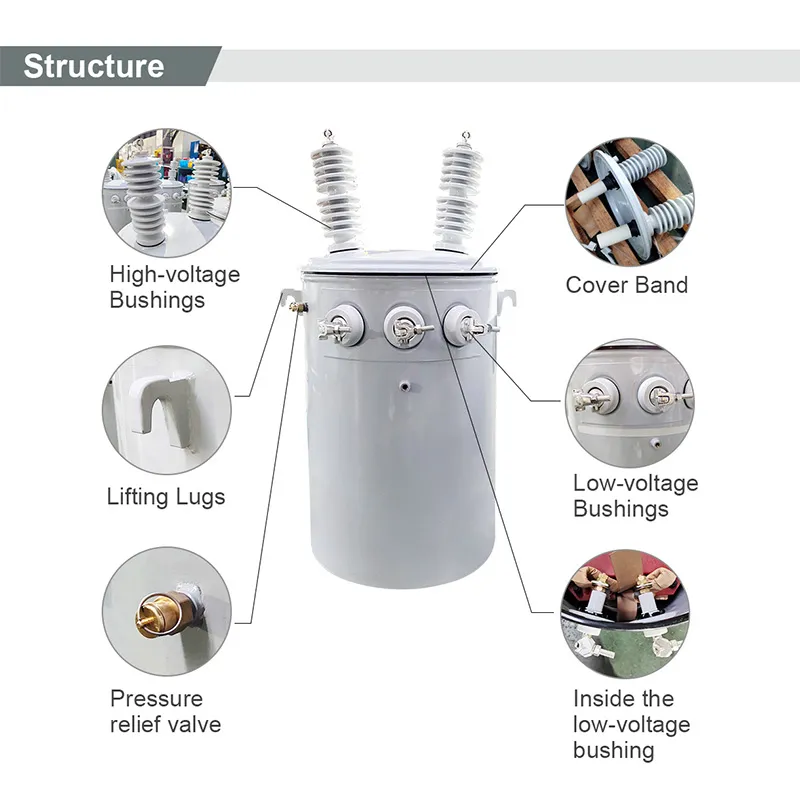 Structure

High-voltage Bushings

Lifting Lugs

Pressure relief valve

Cover Band

Low-voltage Bushings

Inside the low-voltage bushing