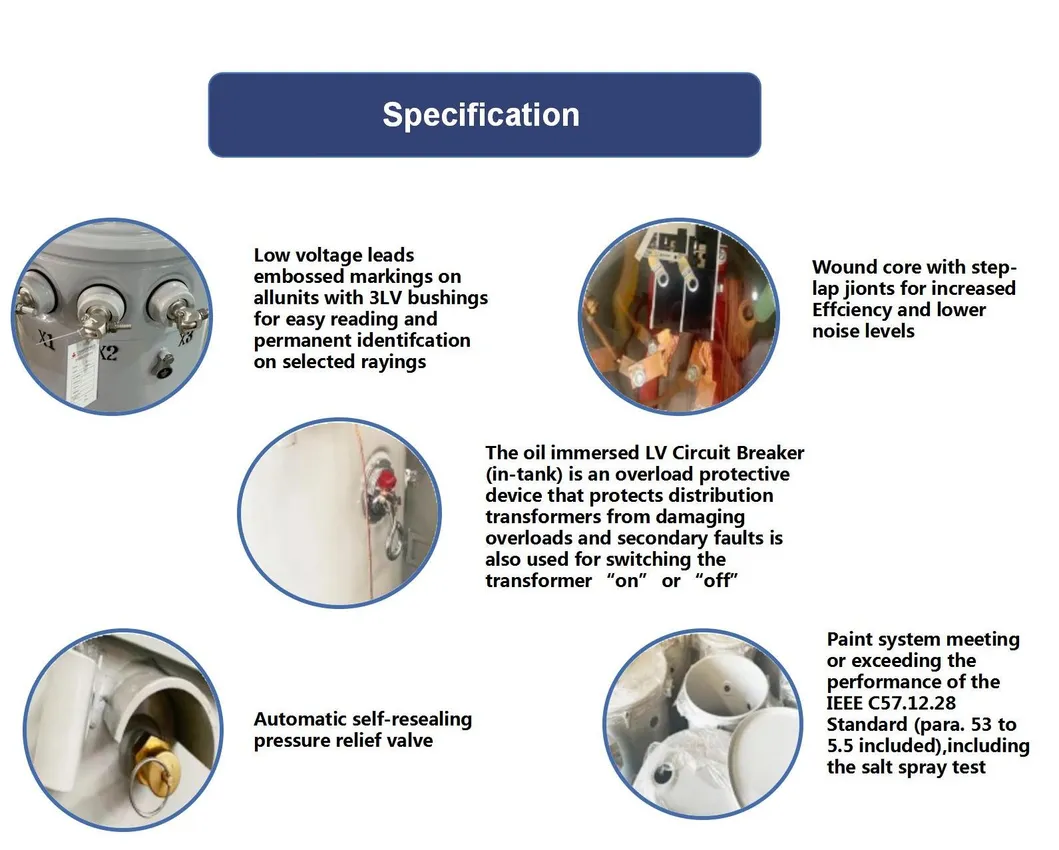 Specification

X1 X2 X3

Low voltage leads embossed markings on allunits with 3LV bushings for easy reading and permanent identifcation on selected rayings

Wound core with step-lap jionts for increased Effciency and lower noise levels

The oil immersed LV Circuit Breaker (in-tank) is an overload protective device that protects distribution transformers from damaging overloads and secondary faults is also used for switching the transformer “on” or “off”

Automatic self-resealing pressure relief valve

Paint system meeting or exceeding the performance of the IEEE C57.12.28 Standard (para. 53 to 5.5 included),including the salt spray test