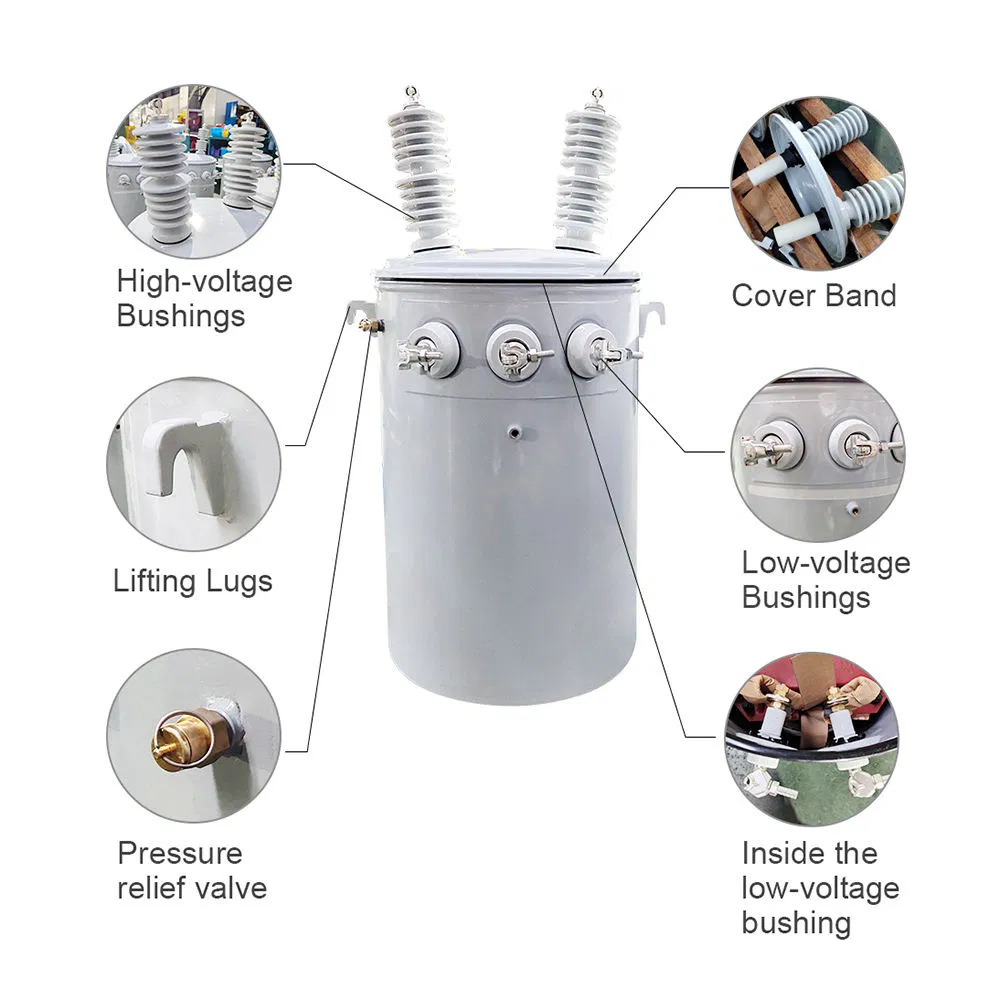 High-voltage Bushings

Lifting Lugs

Pressure relief valve

Cover Band

Low-voltage Bushings

Inside the low-voltage bushing