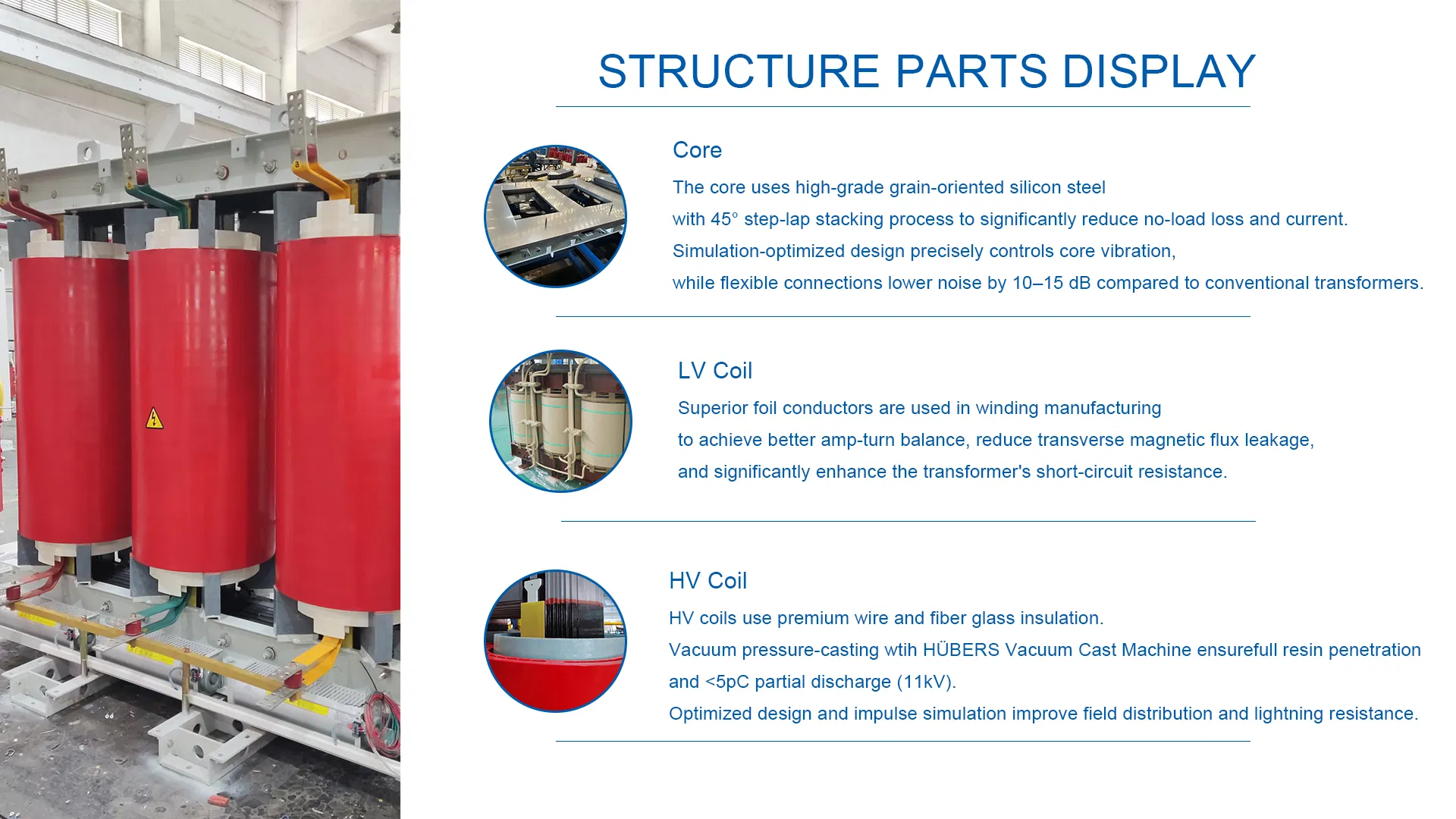 STRUCTURE PARTS DISPLAY

Core

The core uses high-grade grain-oriented silicon steel
with 45° step-lap stacking process to significantly reduce no-load loss and current.
Simulation-optimized design precisely controls core vibration,
while flexible connections lower noise by 10–15 dB compared to conventional transformers.

LV Coil

Superior foil conductors are used in winding manufacturing
to achieve better amp-turn balance, reduce transverse magnetic flux leakage,
and significantly enhance the transformer's short-circuit resistance.

HV Coil

HV coils use premium wire and fiber glass insulation.
Vacuum pressure-casting wtih HÜBERS Vacuum Cast Machine ensurefull resin penetration
and <5pC partial discharge (11kV).
Optimized design and impulse simulation improve field distribution and lightning resistance.