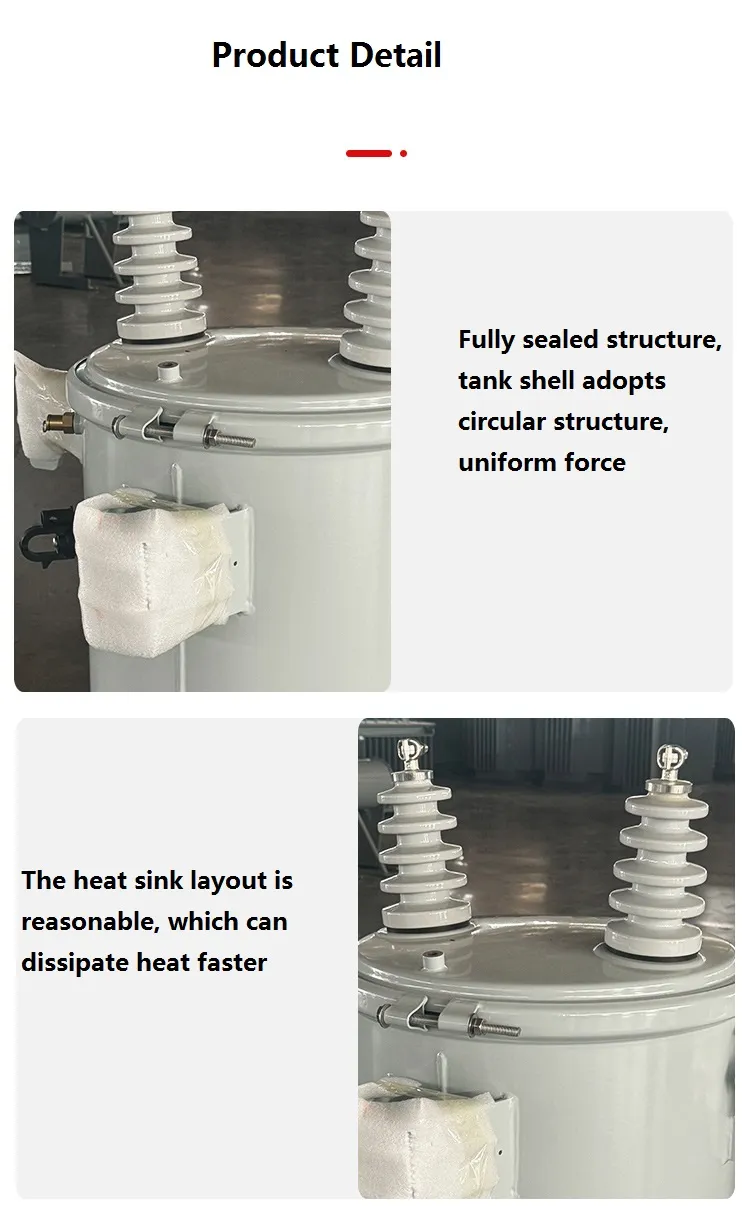 Product Detail

Fully sealed structure, tank shell adopts circular structure, uniform force

The heat sink layout is reasonable, which can dissipate heat faster