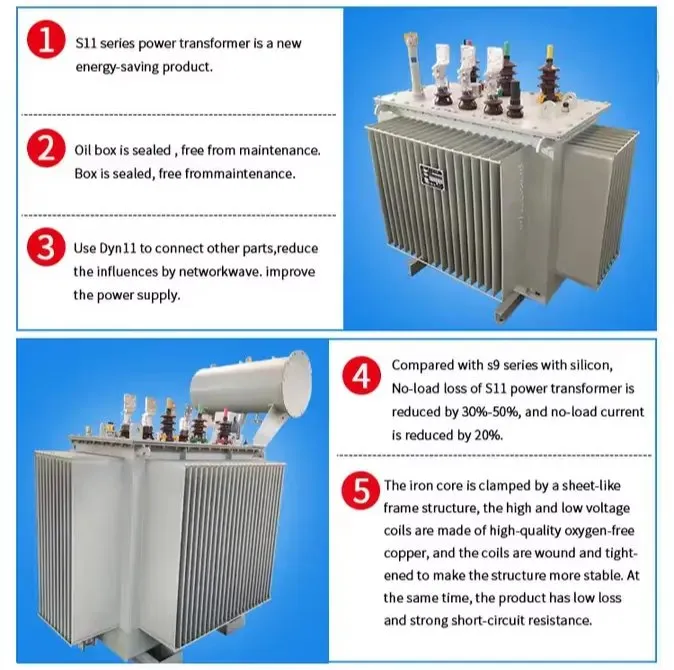 1 S11 series power transformer is a new energy-saving product.

2 Oil box is sealed , free from maintenance. Box is sealed, free frommaintenance.

3 Use Dyn11 to connect other parts,reduce the influences by networkwave. improve the power supply.

4 Compared with s9 series with silicon, No-load loss of S11 power transformer is reduced by 30%-50%, and no-load current is reduced by 20%.

5 The iron core is clamped by a sheet-like frame structure, the high and low voltage coils are made of high-quality oxygen-free copper, and the coils are wound and tightened to make the structure more stable. At the same time, the product has low loss and strong short-circuit resistance.