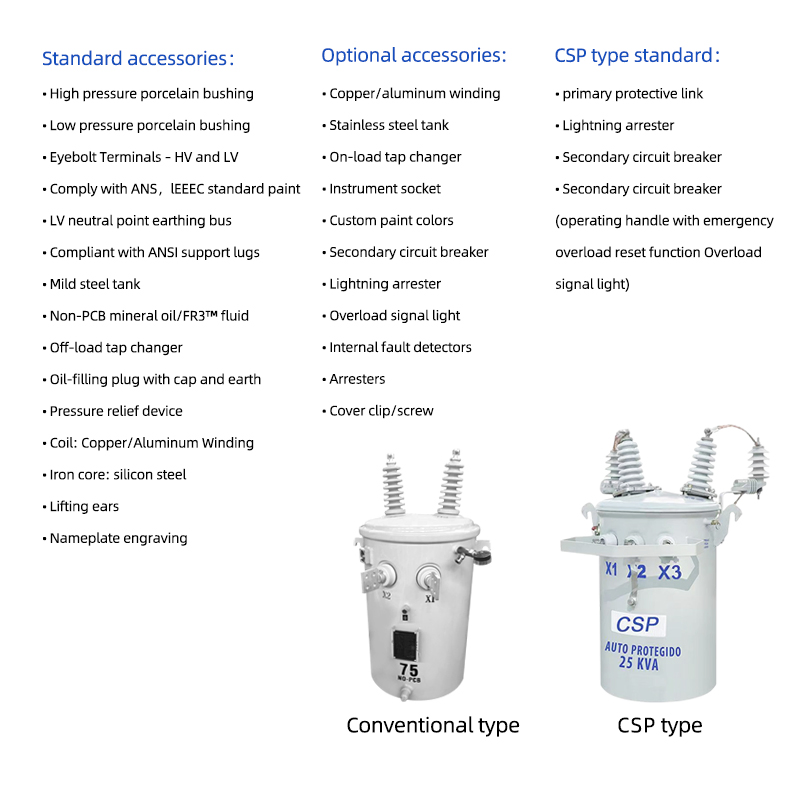 Standard accessories:

• High pressure porcelain bushing
• Low pressure porcelain bushing
• Eyebolt Terminals - HV and LV
• Comply with ANS, lEEEC standard paint
• LV neutral point earthing bus
• Compliant with ANSI support lugs
• Mild steel tank
• Non-PCB mineral oil/FR3™ fluid
• Off-load tap changer
• Oil-filling plug with cap and earth
• Pressure relief device
• Coil: Copper/Aluminum Winding
• Iron core: silicon steel
• Lifting ears
• Nameplate engraving

Optional accessories:

• Copper/aluminum winding
• Stainless steel tank
• On-load tap changer
• Instrument socket
• Custom paint colors
• Secondary circuit breaker
• Lightning arrester
• Overload signal light
• Internal fault detectors
• Arresters
• Cover clip/screw

CSP type standard:

• primary protective link
• Lightning arrester
• Secondary circuit breaker
• Secondary circuit breaker (operating handle with emergency overload reset function Overload signal light)

X2 X1
75
NO-PCB

Conventional type

X1 X2 X3
CSP
AUTO PROTEGIDO
25 KVA

CSP type