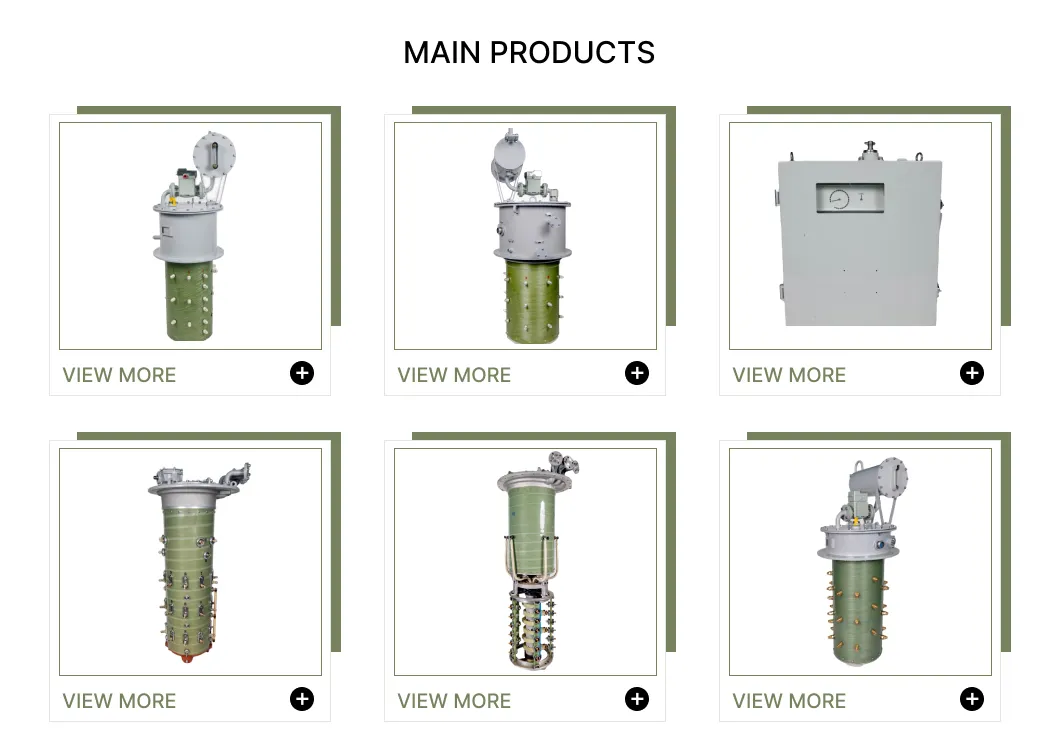 MAIN PRODUCTS

VIEW MORE

VIEW MORE

VIEW MORE

VIEW MORE

VIEW MORE

VIEW MORE