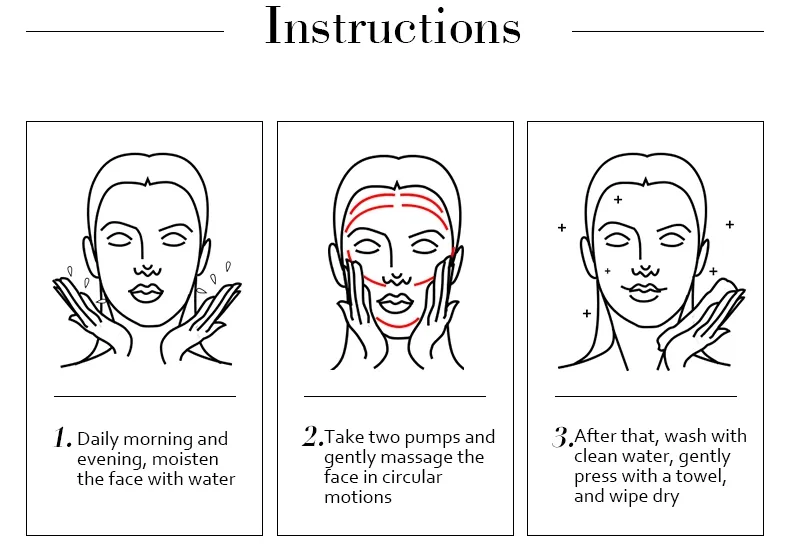 Instructions

1. Daily morning and evening, moisten the face with water

2. Take two pumps and gently massage the face in circular motions

3. After that, wash with clean water, gently press with a towel, and wipe dry