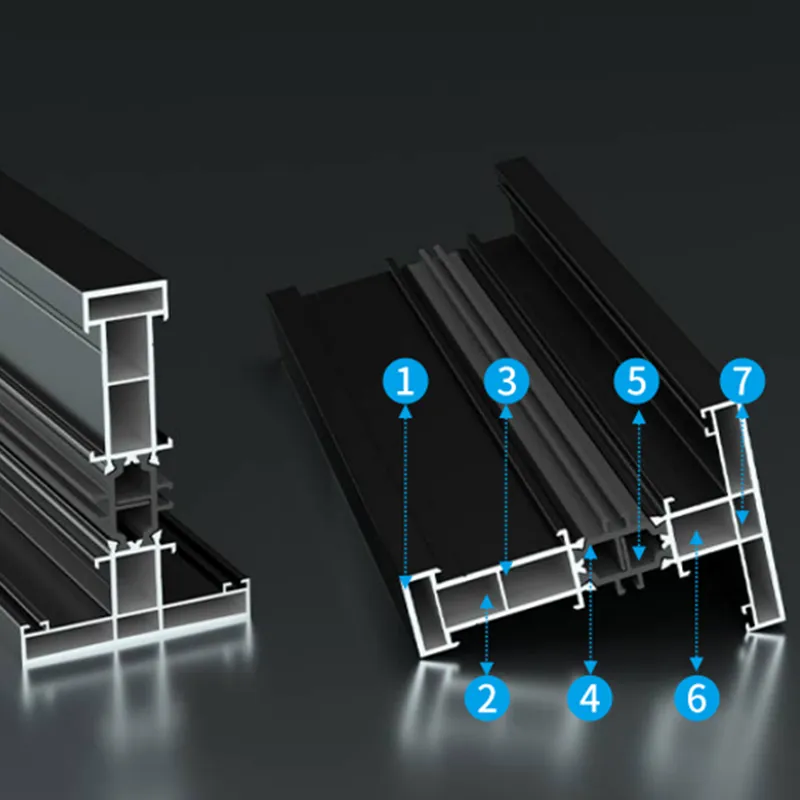 1
3
5
7
2
4
6