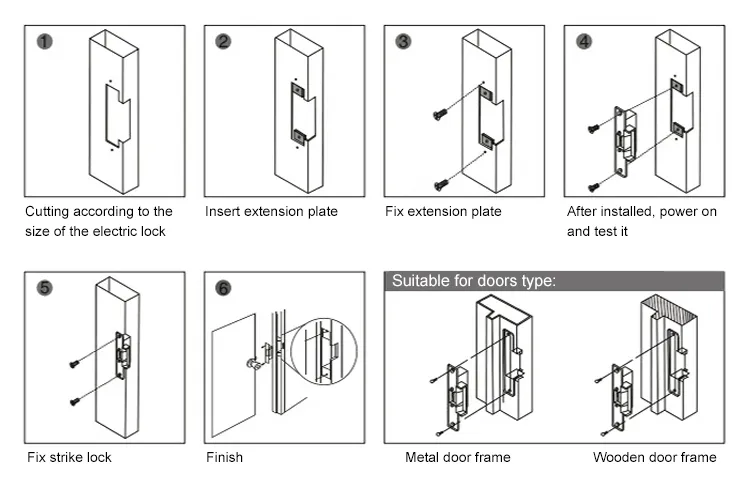 1

Cutting according to the size of the electric lock

2

Insert extension plate

3

Fix extension plate

4

After installed, power on and test it

5

Fix strike lock

6

Finish

Suitable for doors type:

Metal door frame

Wooden door frame