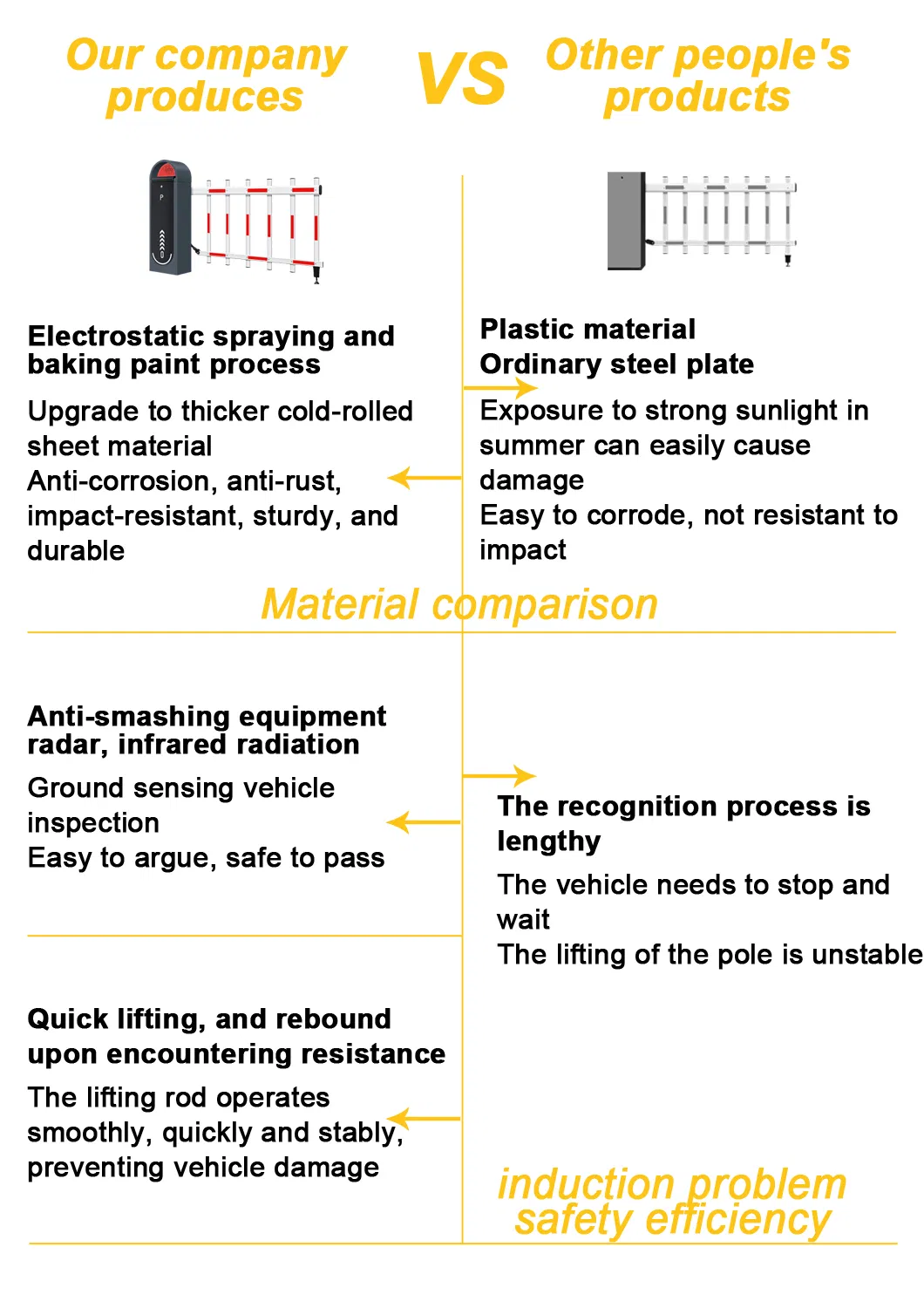 Our company produces

VS

Other people's products

Electrostatic spraying and baking paint process

Upgrade to thicker cold-rolled sheet material
Anti-corrosion, anti-rust, impact-resistant, sturdy, and durable

Plastic material
Ordinary steel plate

Exposure to strong sunlight in summer can easily cause damage
Easy to corrode, not resistant to impact

Material comparison

Anti-smashing equipment radar, infrared radiation

Ground sensing vehicle inspection
Easy to argue, safe to pass

The recognition process is lengthy

The vehicle needs to stop and wait
The lifting of the pole is unstable

Quick lifting, and rebound upon encountering resistance

The lifting rod operates smoothly, quickly and stably, preventing vehicle damage

induction problem
safety efficiency