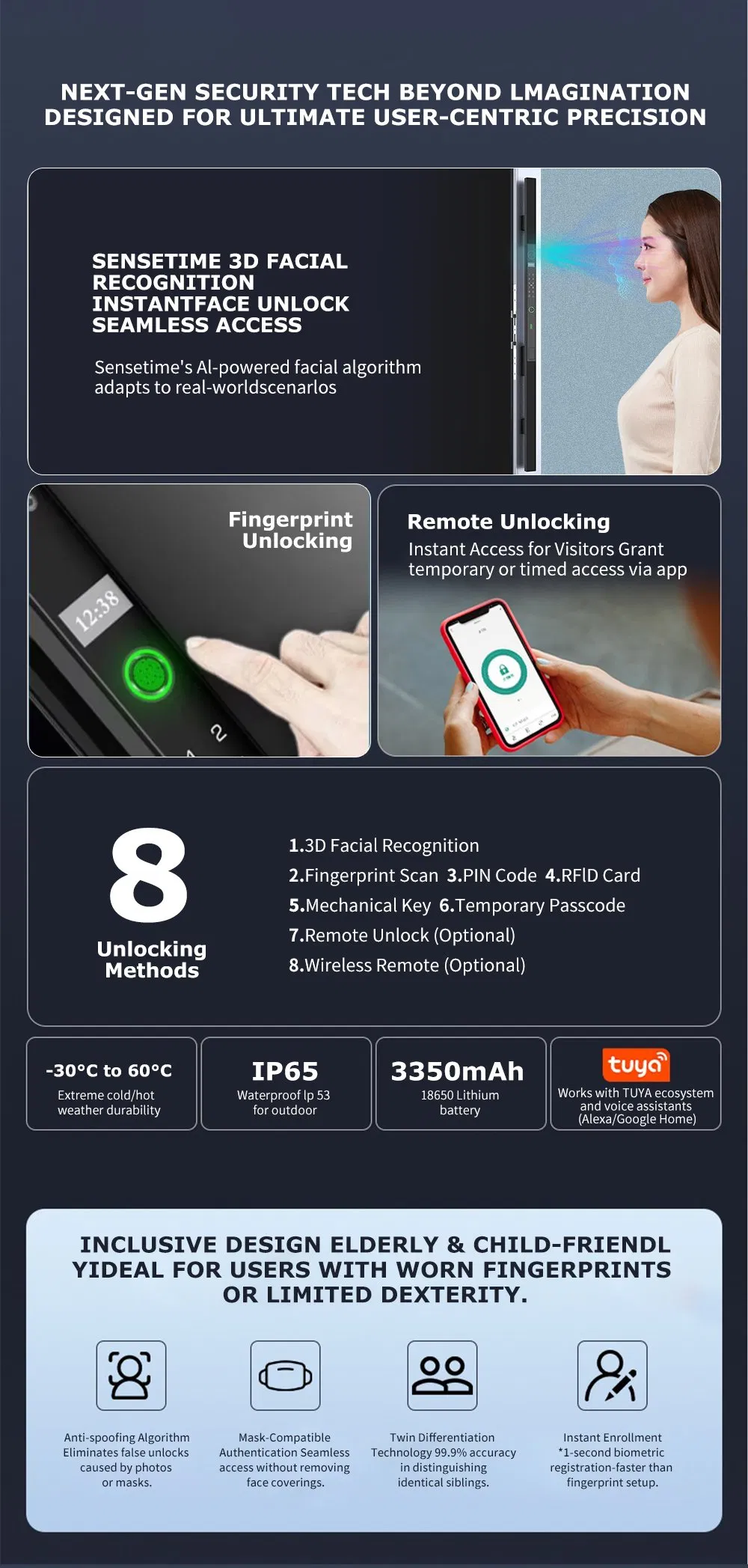 NEXT-GEN SECURITY TECH BEYOND LMAGINATION
DESIGNED FOR ULTIMATE USER-CENTRIC PRECISION

SENSETIME 3D FACIAL RECOGNITION
INSTANTFACE UNLOCK
SEAMLESS ACCESS

Sensetime's Al-powered facial algorithm adapts to real-worldscenarlos

Fingerprint Unlocking

12:38

2

Remote Unlocking
Instant Access for Visitors Grant temporary or timed access via app

8
Unlocking Methods

1.3D Facial Recognition
2.Fingerprint Scan 3.PIN Code 4.RFlD Card
5.Mechanical Key 6.Temporary Passcode
7.Remote Unlock (Optional)
8.Wireless Remote (Optional)

-30°C to 60°C
Extreme cold/hot weather durability

IP65
Waterproof lp 53 for outdoor

3350mAh
18650 Lithium battery

tuya
Works with TUYA ecosystem and voice assistants (Alexa/Google Home)

INCLUSIVE DESIGN ELDERLY & CHILD-FRIENDL YIDEAL FOR USERS WITH WORN FINGERPRINTS OR LIMITED DEXTERITY.

Anti-spoofing Algorithm Eliminates false unlocks caused by photos or masks.

Mask-Compatible Authentication Seamless access without removing face coverings.

Twin Differentiation Technology 99.9% accuracy in distinguishing identical siblings.

Instant Enrollment *1-second biometric registration-faster than fingerprint setup.