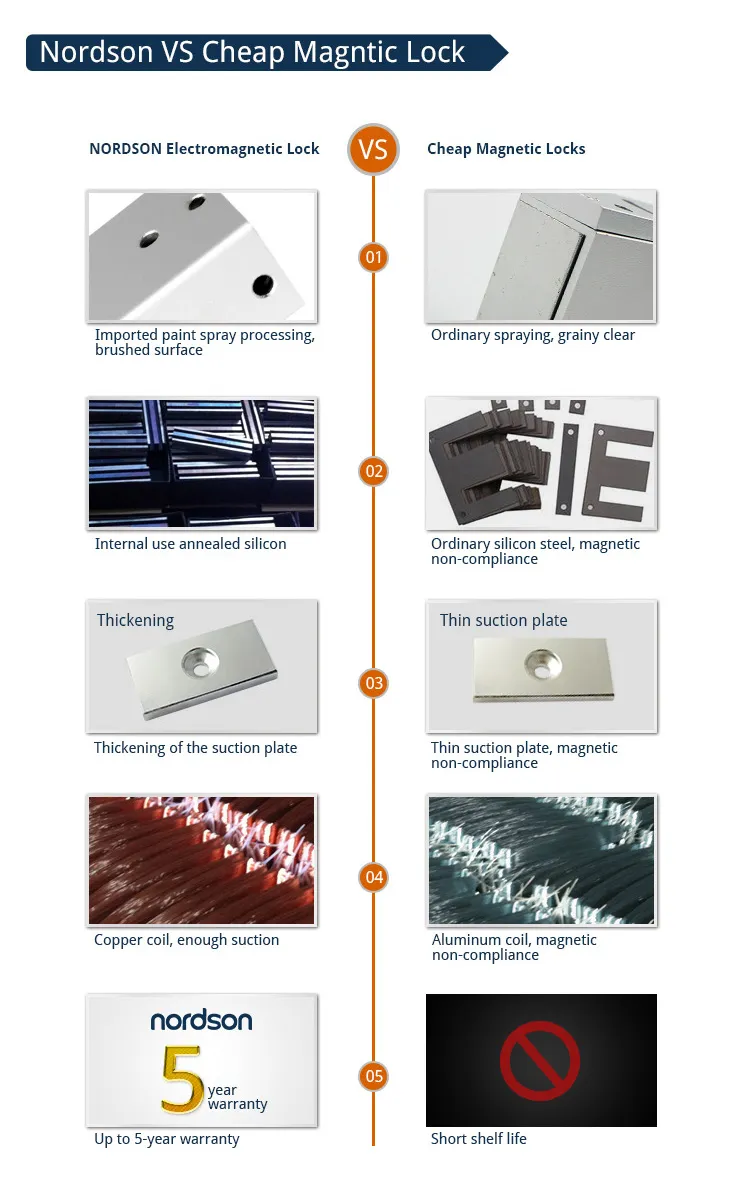 Nordson VS Cheap Magntic Lock

NORDSON Electromagnetic Lock

VS

Cheap Magnetic Locks

01

Imported paint spray processing, brushed surface

Ordinary spraying, grainy clear

02

Internal use annealed silicon

Ordinary silicon steel, magnetic non-compliance

03

Thickening

Thickening of the suction plate

Thin suction plate

Thin suction plate, magnetic non-compliance

04

Copper coil, enough suction

Aluminum coil, magnetic non-compliance

05

nordson

5 year warranty

Up to 5-year warranty

Short shelf life