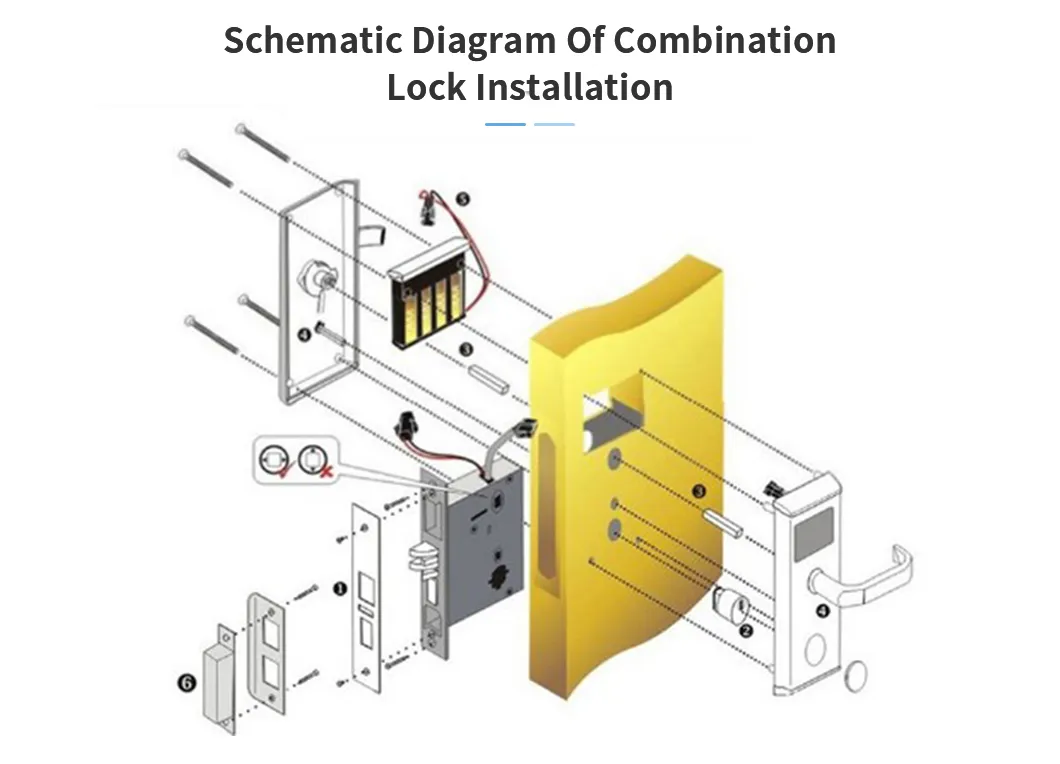 Schematic Diagram Of Combination Lock Installation

5
4
3
3
1
4
2
6