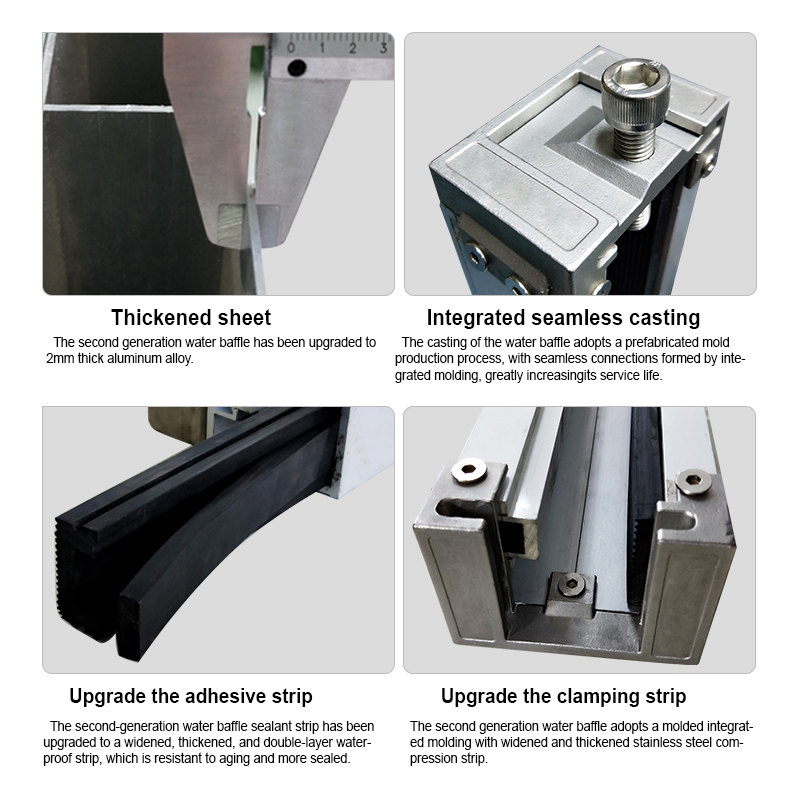 0 1 2 3

Thickened sheet

The second generation water baffle has been upgraded to 2mm thick aluminum alloy.

Integrated seamless casting

The casting of the water baffle adopts a prefabricated mold production process, with seamless connections formed by integrated molding, greatly increasingits service life.

Upgrade the adhesive strip

The second-generation water baffle sealant strip has been upgraded to a widened, thickened, and double-layer waterproof strip, which is resistant to aging and more sealed.

Upgrade the clamping strip

The second generation water baffle adopts a molded integrated molding with widened and thickened stainless steel compression strip.