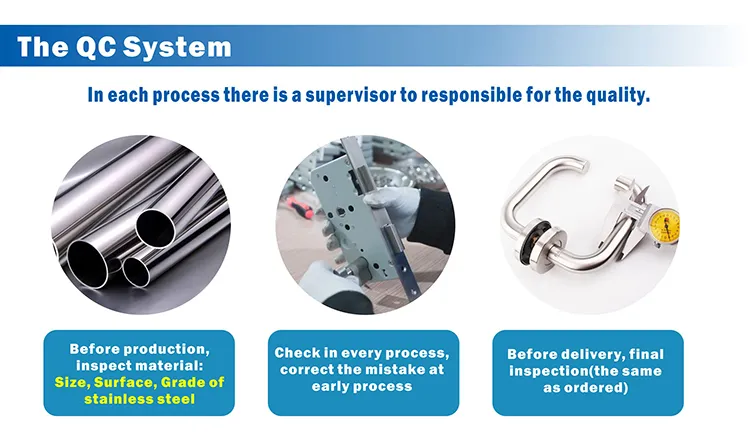 The QC System

In each process there is a supervisor to responsible for the quality.

Before production, inspect material: Size, Surface, Grade of stainless steel

Check in every process, correct the mistake at early process

Before delivery, final inspection(the same as ordered)