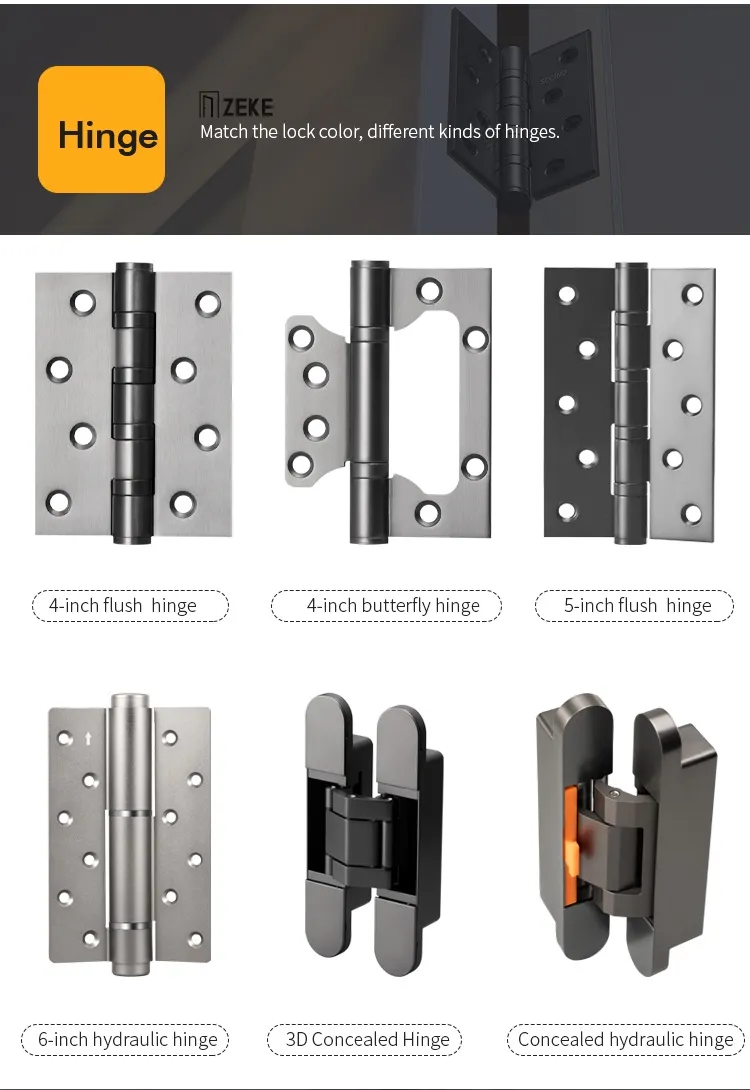 Hinge

ZEKE
Match the lock color, different kinds of hinges.

4-inch flush hinge

4-inch butterfly hinge

5-inch flush hinge

6-inch hydraulic hinge

3D Concealed Hinge

Concealed hydraulic hinge