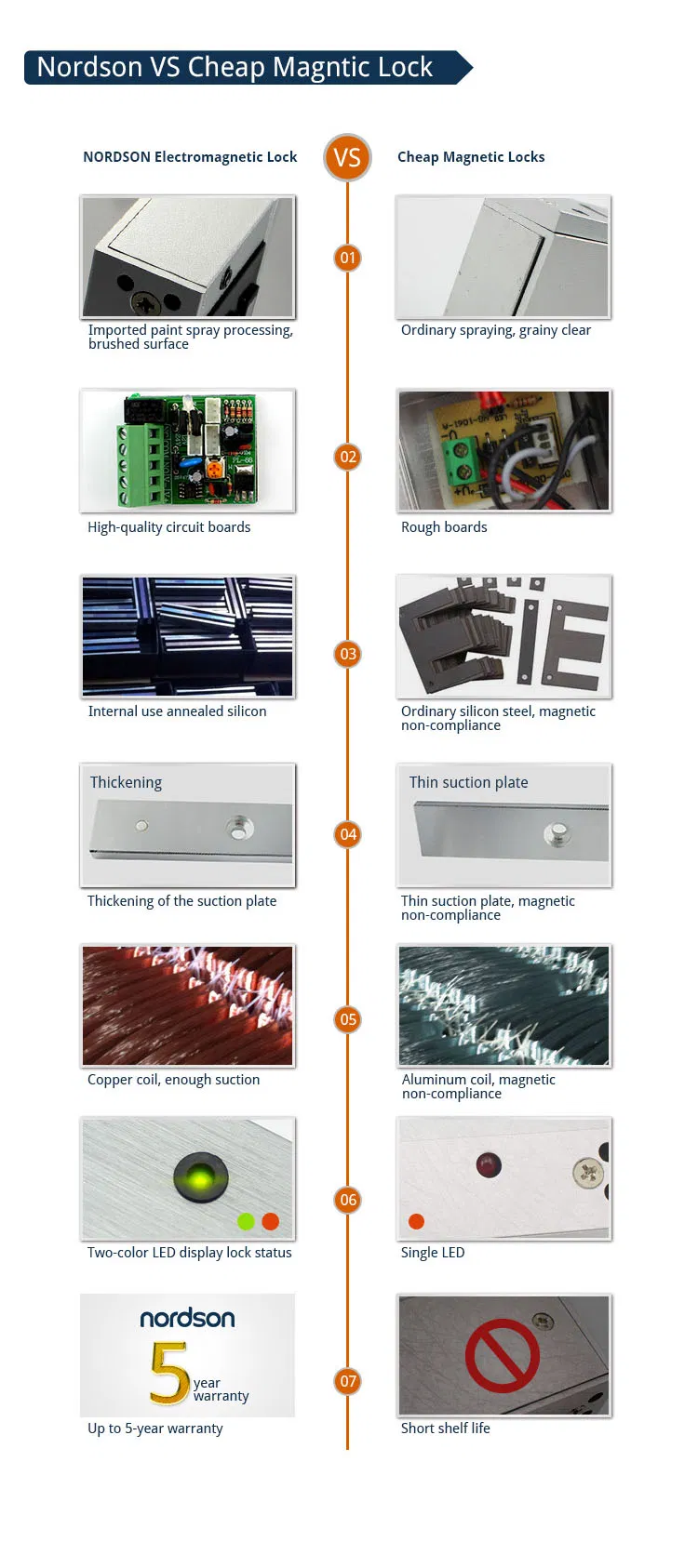 Nordson VS Cheap Magntic Lock

NORDSON Electromagnetic Lock

VS

Cheap Magnetic Locks

01

Imported paint spray processing, brushed surface

Ordinary spraying, grainy clear

02

High-quality circuit boards

Rough boards

03

Internal use annealed silicon

Ordinary silicon steel, magnetic non-compliance

04

Thickening

Thickening of the suction plate

Thin suction plate

Thin suction plate, magnetic non-compliance

05

Copper coil, enough suction

Aluminum coil, magnetic non-compliance

06

Two-color LED display lock status

Single LED

07

nordson

5 year warranty

Up to 5-year warranty

Short shelf life