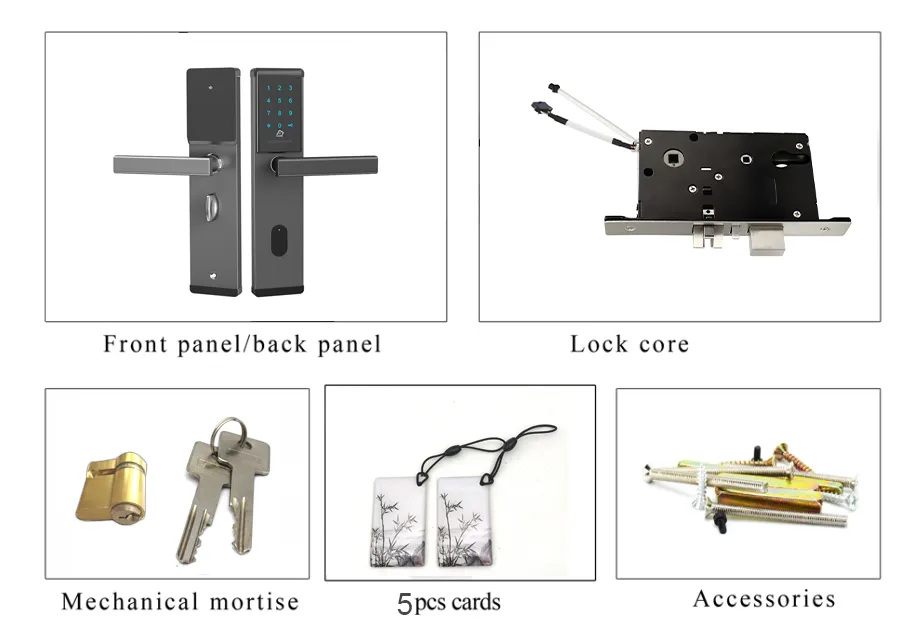 1 2 3
4 5 6
7 8 9
0

Front panel/back panel

Lock core

Mechanical mortise

5pcs cards

Accessories