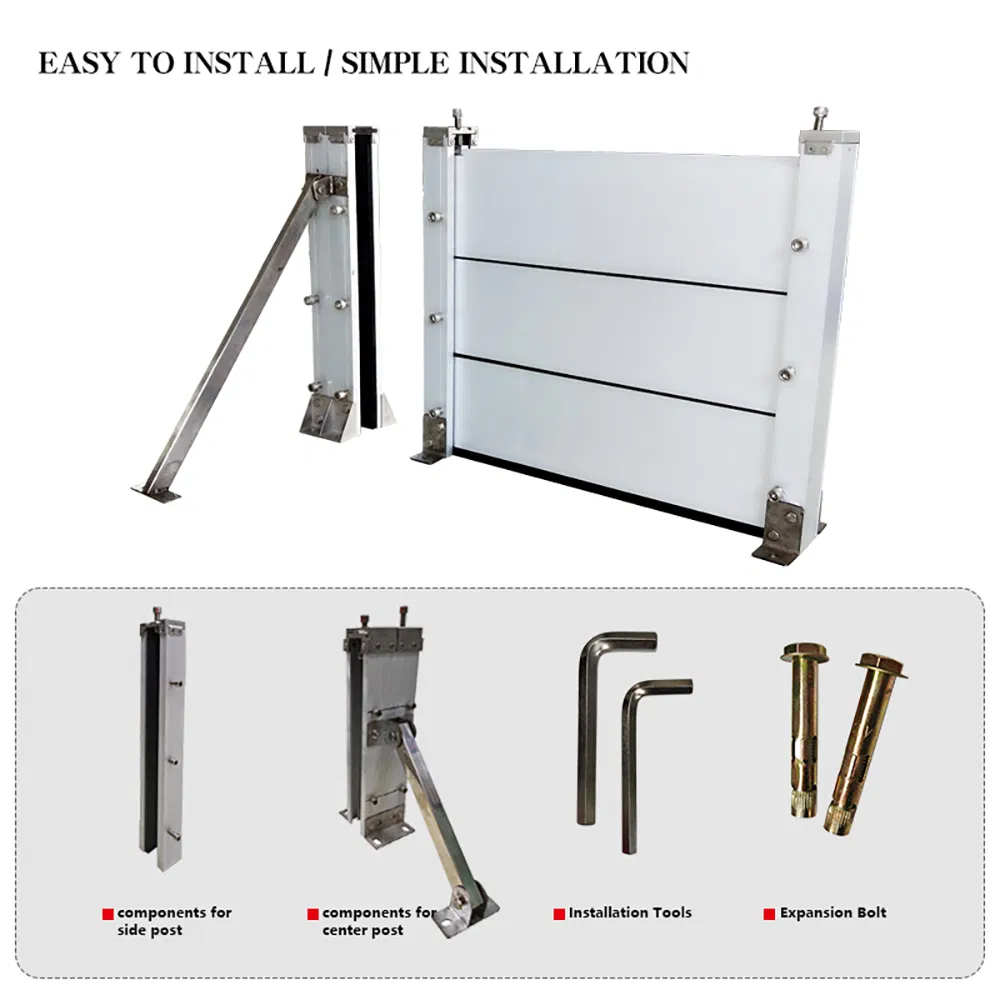 EASY TO INSTALL / SIMPLE INSTALLATION

components for side post

components for center post

Installation Tools

Expansion Bolt