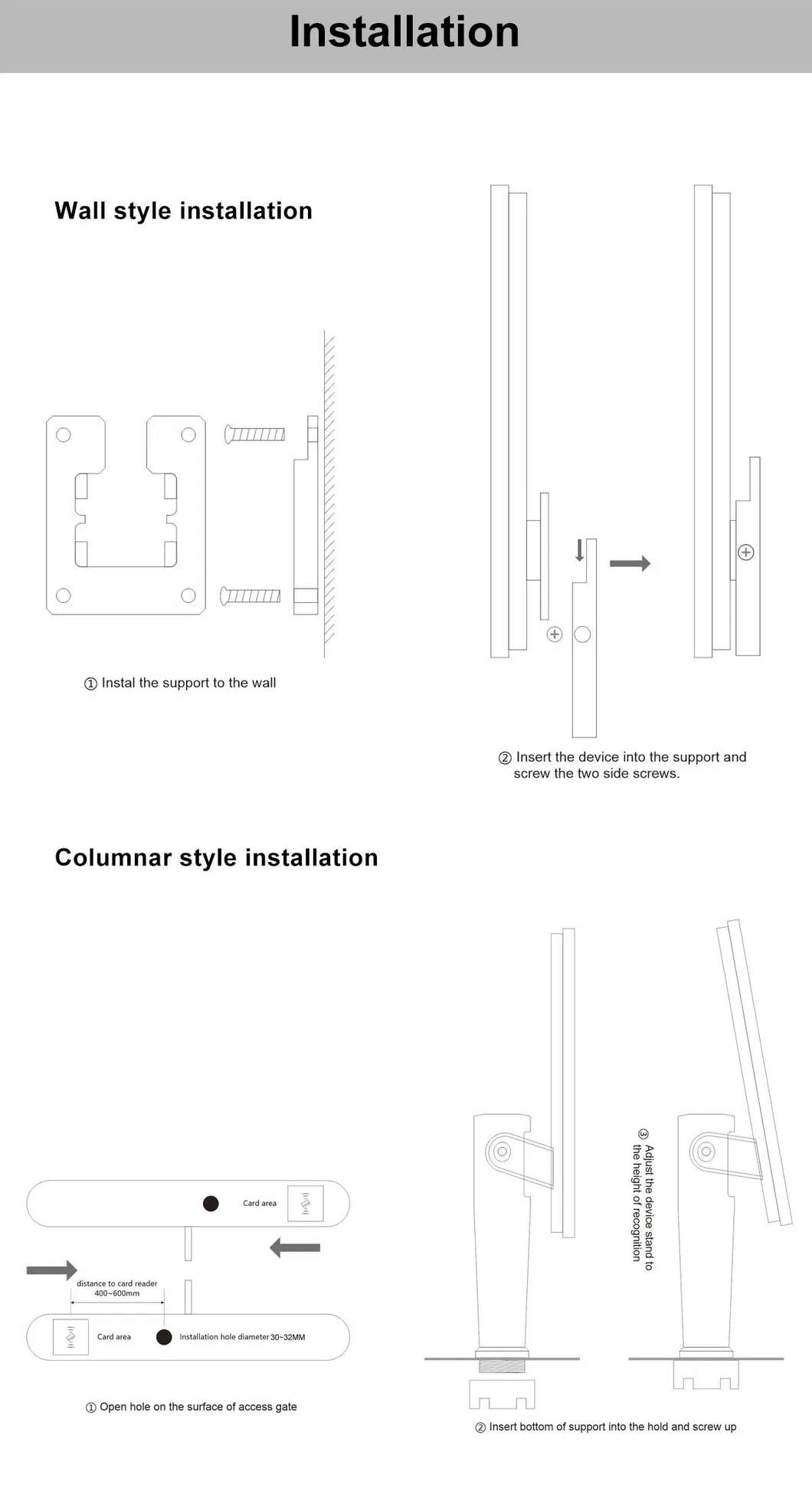 Installation

Wall style installation

① Instal the support to the wall

② Insert the device into the support and screw the two side screws.

Columnar style installation

Card area

distance to card reader
400~600mm

Card area

Installation hole diameter 30~32MM

① Open hole on the surface of access gate

③ Adjust the device stand to the height of recognition

② Insert bottom of support into the hold and screw up