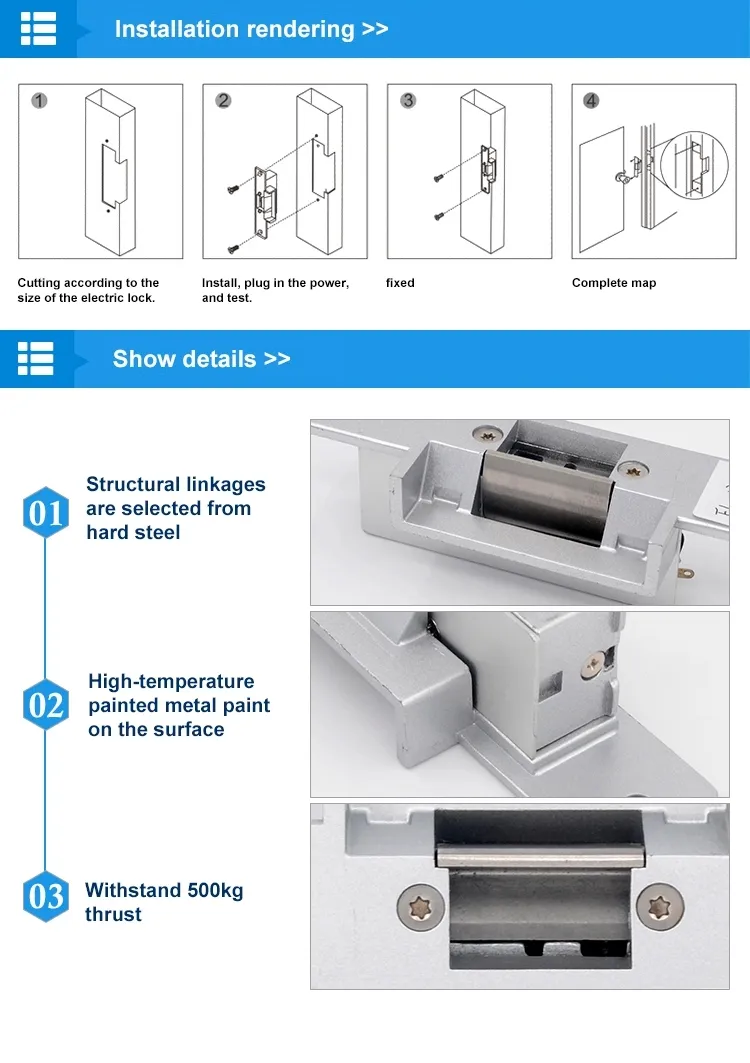 Installation rendering >>

1

2

3

4

Cutting according to the size of the electric lock.

Install, plug in the power, and test.

fixed

Complete map

Show details >>

01

Structural linkages are selected from hard steel

02

High-temperature painted metal paint on the surface

03

Withstand 500kg thrust