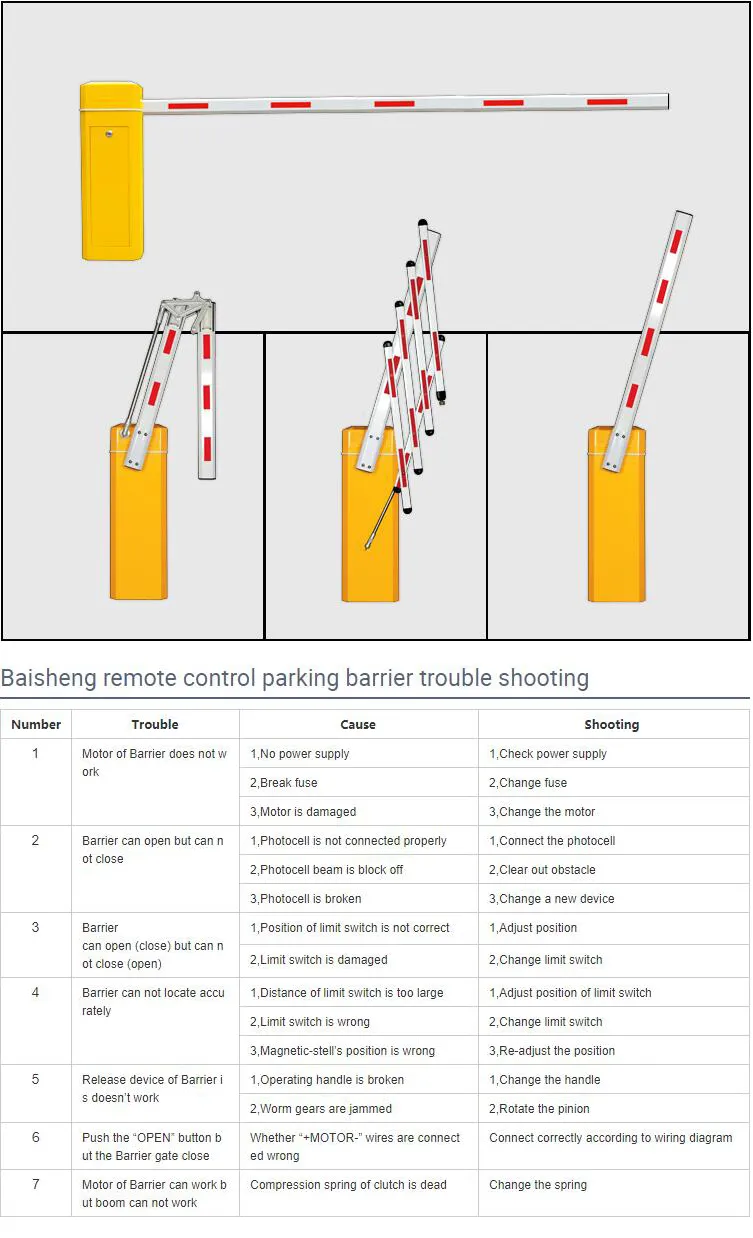 Baisheng remote control parking barrier trouble shooting

| Number | Trouble | Cause | Shooting |
|---|---|---|---|
| 1 | Motor of Barrier does not work | 1,No power supply | 1,Check power supply |
| | | 2,Break fuse | 2,Change fuse |
| | | 3,Motor is damaged | 3,Change the motor |
| 2 | Barrier can open but can not close | 1,Photocell is not connected properly | 1,Connect the photocell |
| | | 2,Photocell beam is block off | 2,Clear out obstacle |
| | | 3,Photocell is broken | 3,Change a new device |
| 3 | Barrier can open (close) but can not close (open) | 1,Position of limit switch is not correct | 1,Adjust position |
| | | 2,Limit switch is damaged | 2,Change limit switch |
| 4 | Barrier can not locate accurately | 1,Distance of limit switch is too large | 1,Adjust position of limit switch |
| | | 2,Limit switch is wrong | 2,Change limit switch |
| | | 3,Magnetic-stell's position is wrong | 3,Re-adjust the position |
| 5 | Release device of Barrier is doesn't work | 1,Operating handle is broken | 1,Change the handle |
| | | 2,Worm gears are jammed | 2,Rotate the pinion |
| 6 | Push the "OPEN" button but the Barrier gate close | Whether "+MOTOR-" wires are connected wrong | Connect correctly according to wiring diagram |
| 7 | Motor of Barrier can work but boom can not work | Compression spring of clutch is dead | Change the spring |