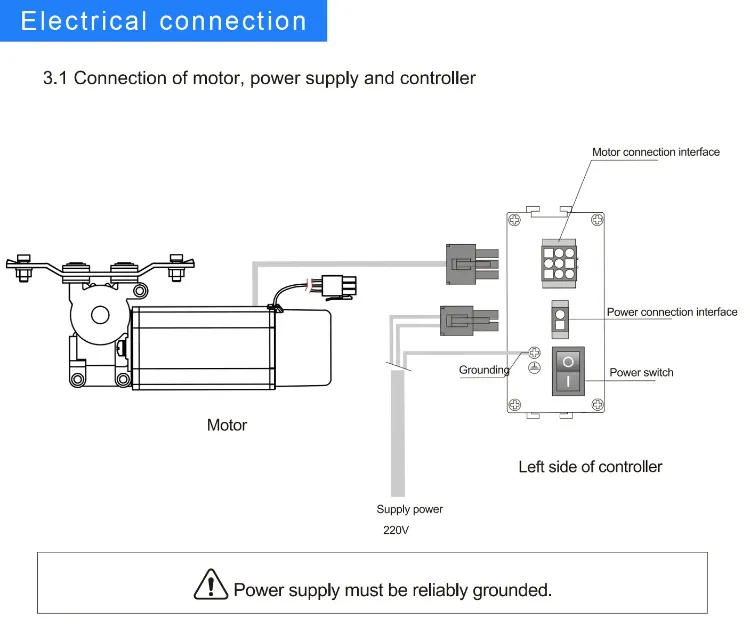 Electrical connection

3.1 Connection of motor, power supply and controller

Motor connection interface

Power connection interface

Grounding

Power switch

Motor

Left side of controller

Supply power
220V

Power supply must be reliably grounded.