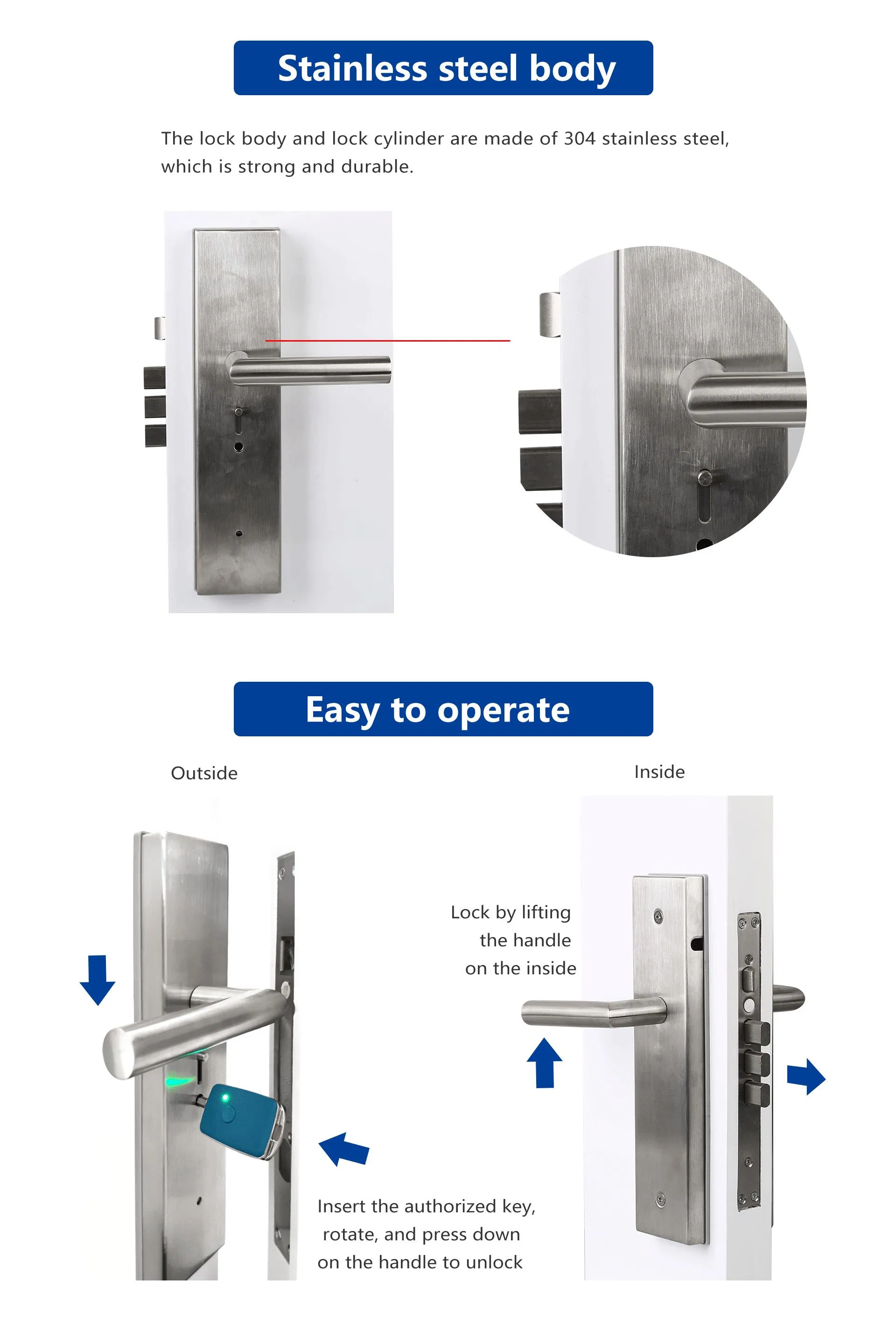 Stainless steel body

The lock body and lock cylinder are made of 304 stainless steel, which is strong and durable.

Easy to operate

Outside

Inside

Lock by lifting the handle on the inside

Insert the authorized key, rotate, and press down on the handle to unlock