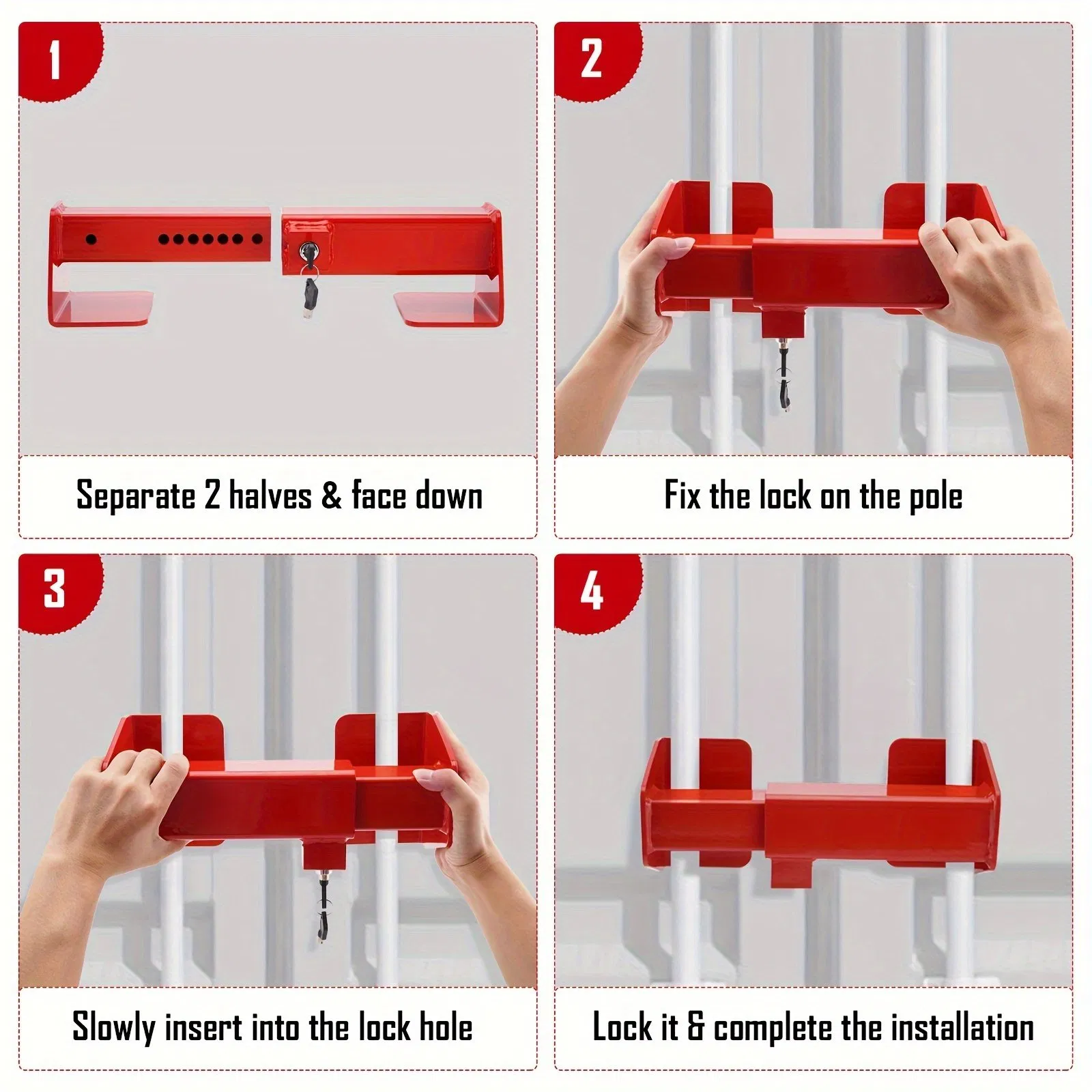 1

Separate 2 halves & face down

2

Fix the lock on the pole

3

Slowly insert into the lock hole

4

Lock it & complete the installation