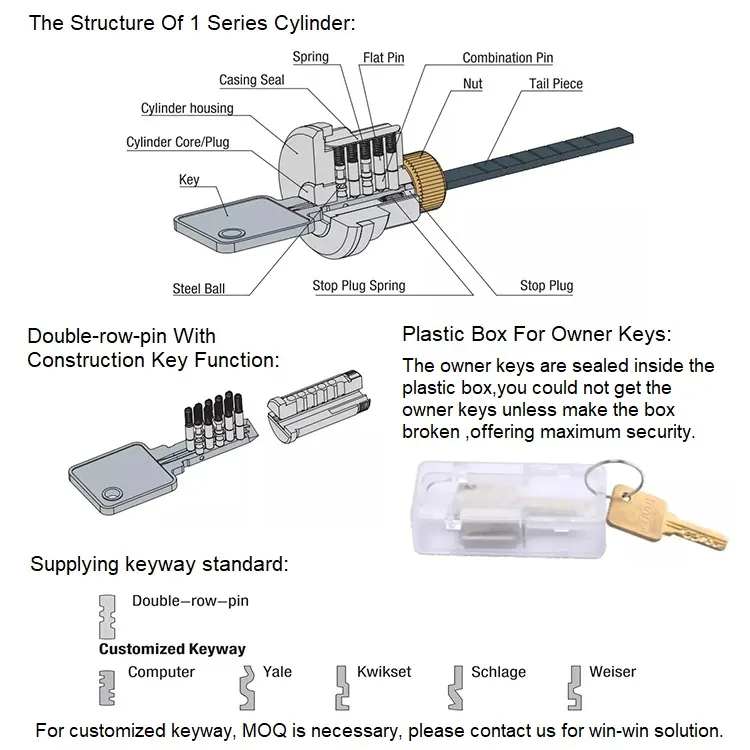 The Structure Of 1 Series Cylinder:

Spring
Flat Pin
Combination Pin
Casing Seal
Nut
Tail Piece
Cylinder housing
Cylinder Core/Plug
Key
Steel Ball
Stop Plug Spring
Stop Plug

Double-row-pin With Construction Key Function:

Plastic Box For Owner Keys:

The owner keys are sealed inside the plastic box,you could not get the owner keys unless make the box broken ,offering maximum security.

Supplying keyway standard:

Double–row–pin

Customized Keyway

Computer
Yale
Kwikset
Schlage
Weiser

For customized keyway, MOQ is necessary, please contact us for win-win solution.