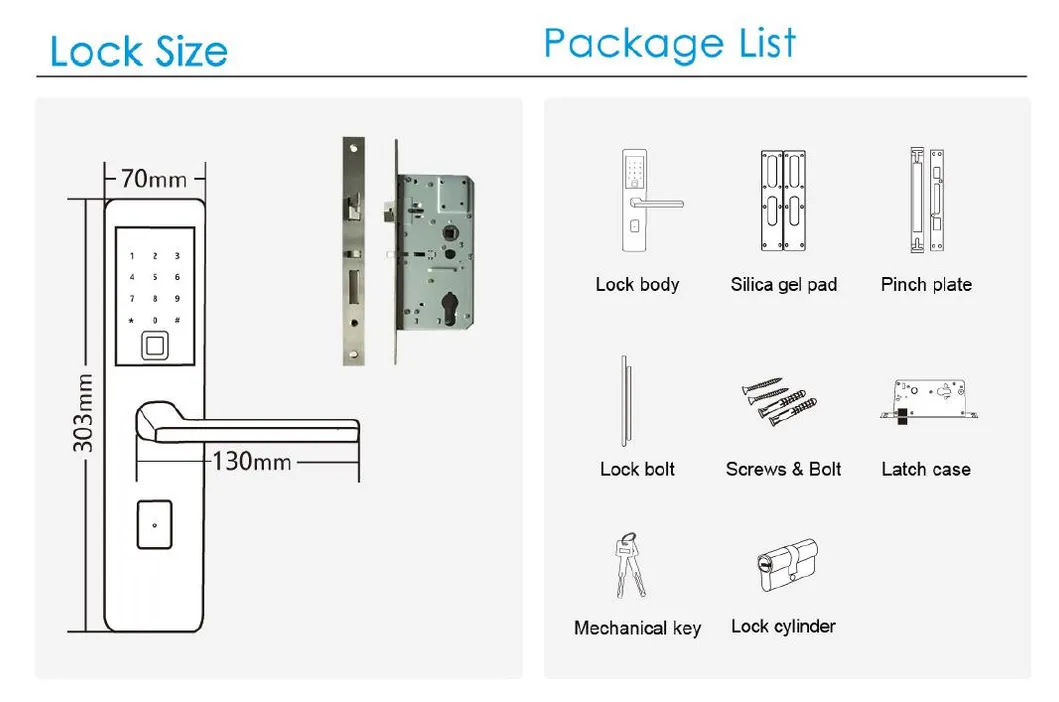 Lock Size

70mm

1 2 3
4 5 6
7 8 9
* 0 #

303mm

130mm

Package List

Lock body

Silica gel pad

Pinch plate

Lock bolt

Screws & Bolt

Latch case

Mechanical key

Lock cylinder