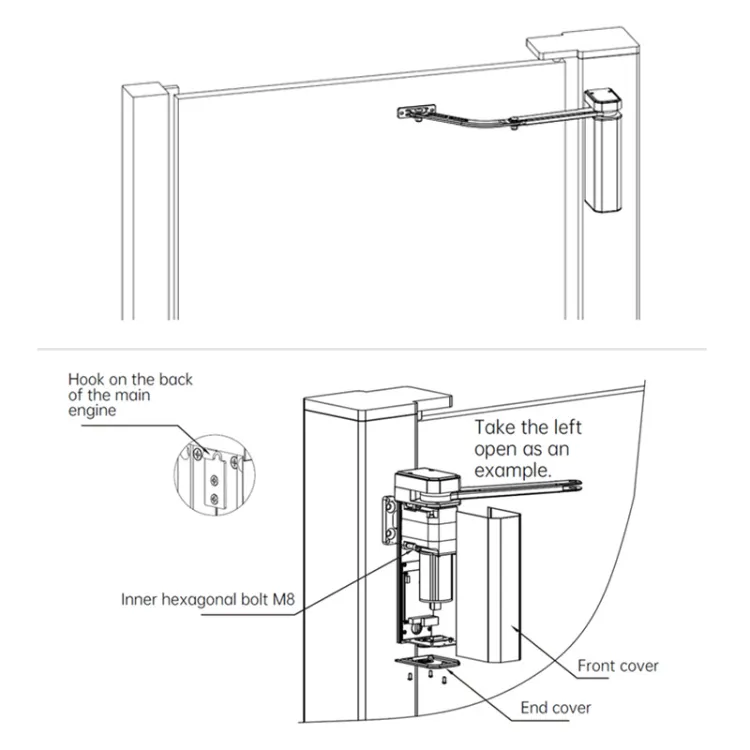 Hook on the back of the main engine

Take the left open as an example.

Inner hexagonal bolt M8

Front cover

End cover