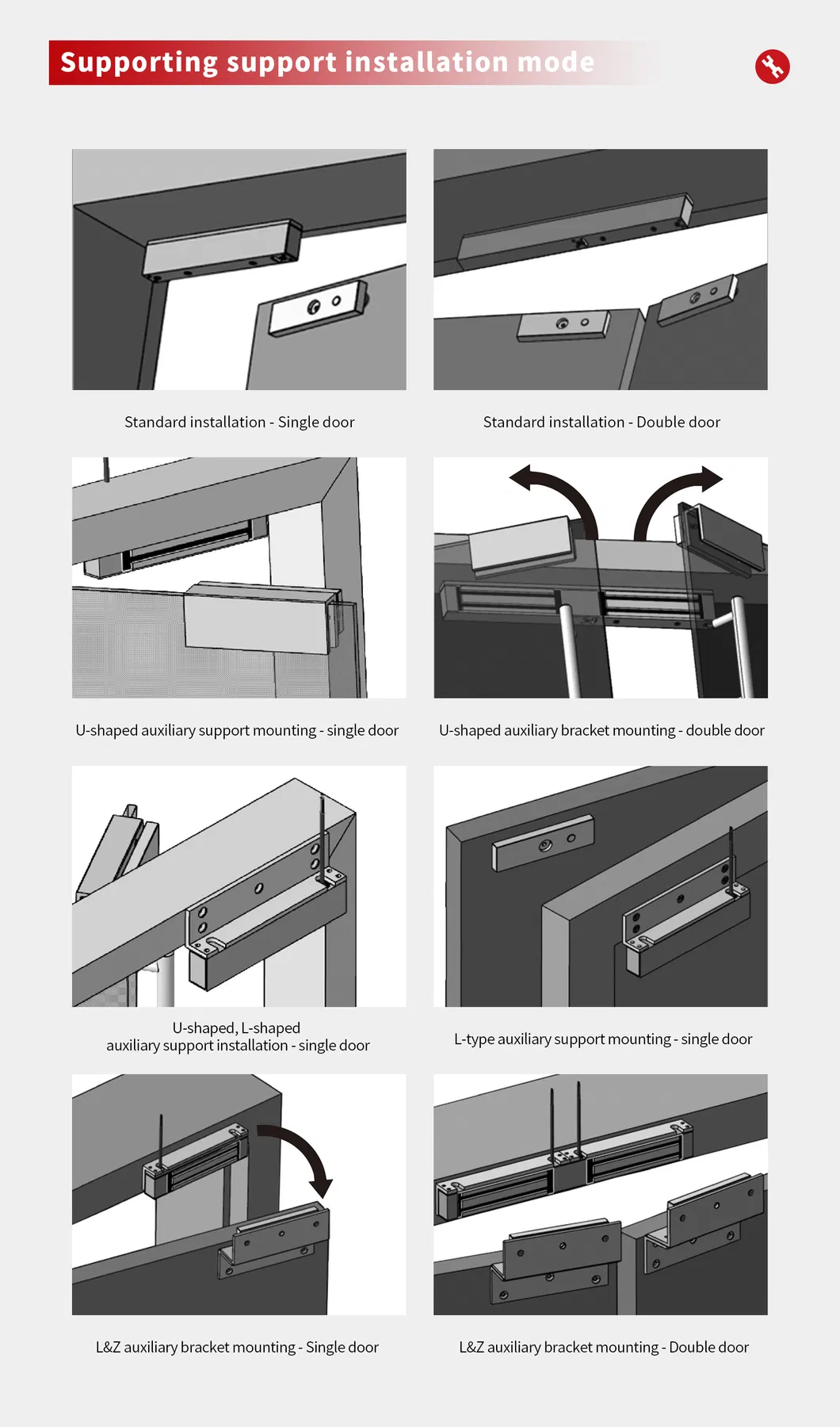 Supporting support installation mode

Standard installation - Single door

Standard installation - Double door

U-shaped auxiliary support mounting - single door

U-shaped auxiliary bracket mounting - double door

U-shaped, L-shaped auxiliary support installation - single door

L-type auxiliary support mounting - single door

L&Z auxiliary bracket mounting - Single door

L&Z auxiliary bracket mounting - Double door